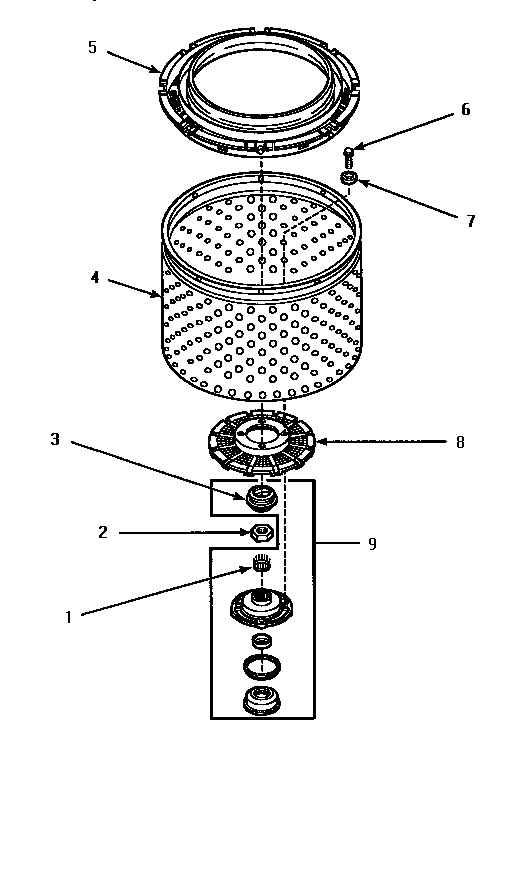 5
6
7
4
3
8
2
9
1