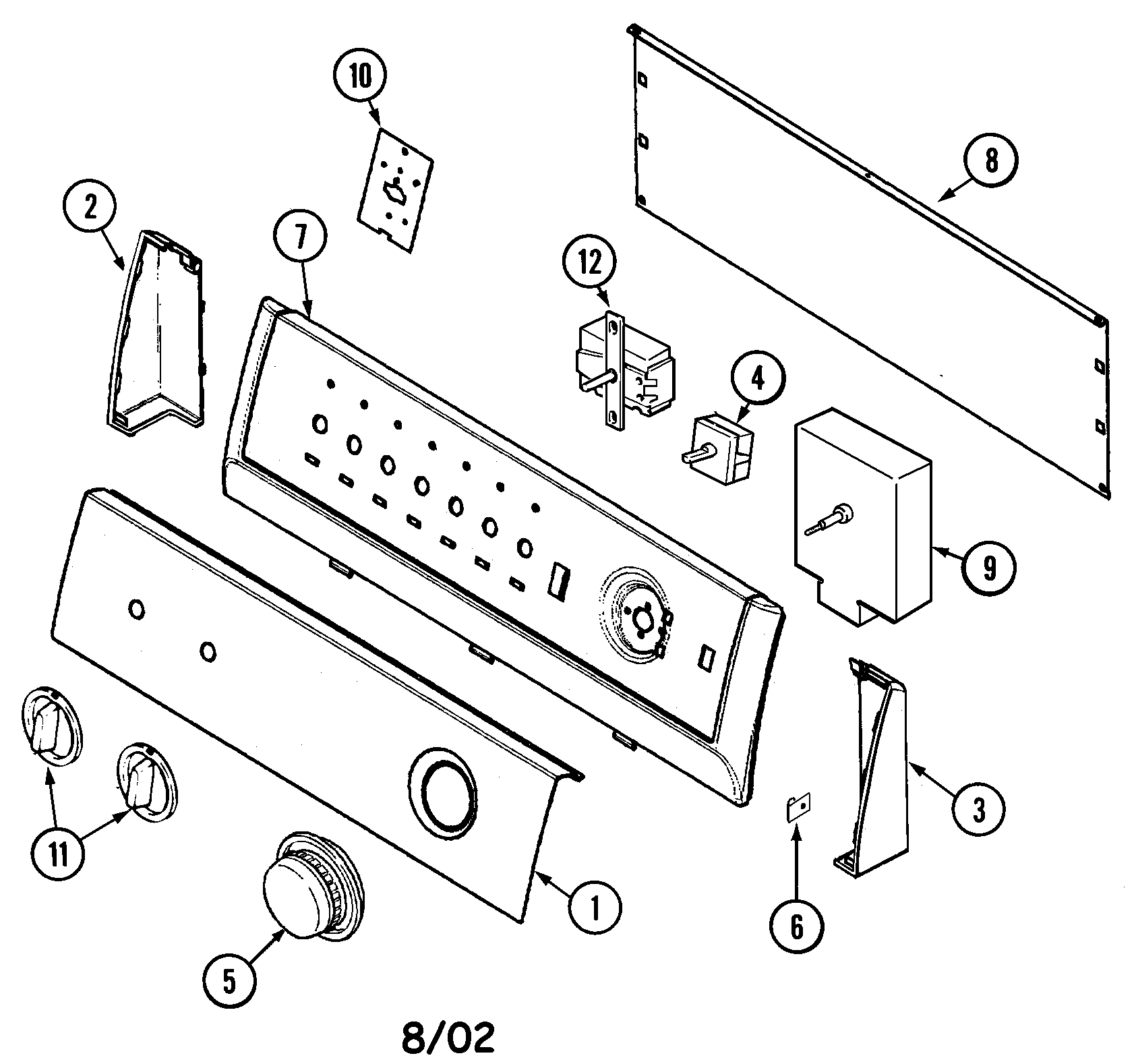 10

8

2

7

12

4

9

3

11

1

6

5

8/02