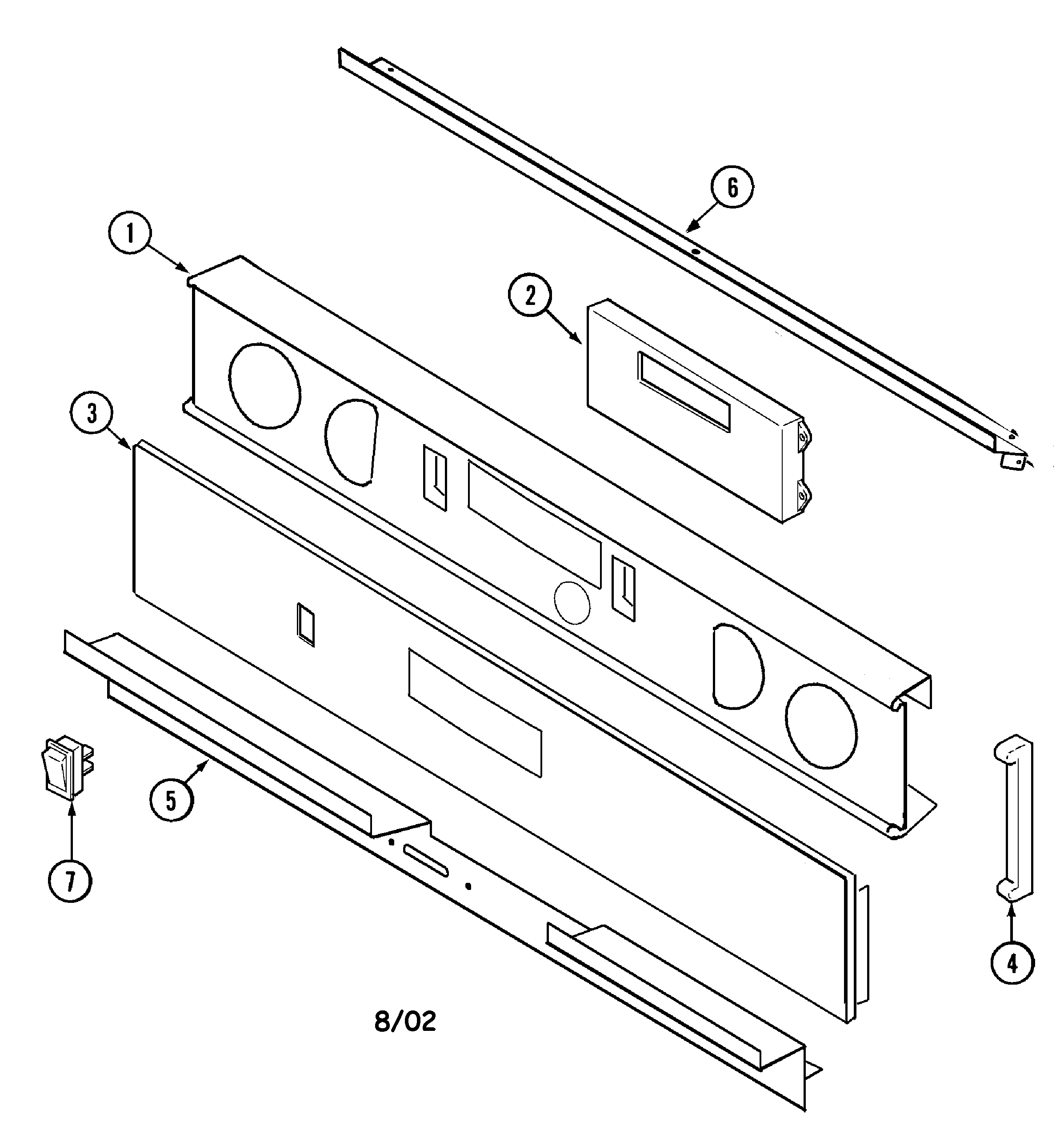 6
1
2
3
5
7
4
8/02