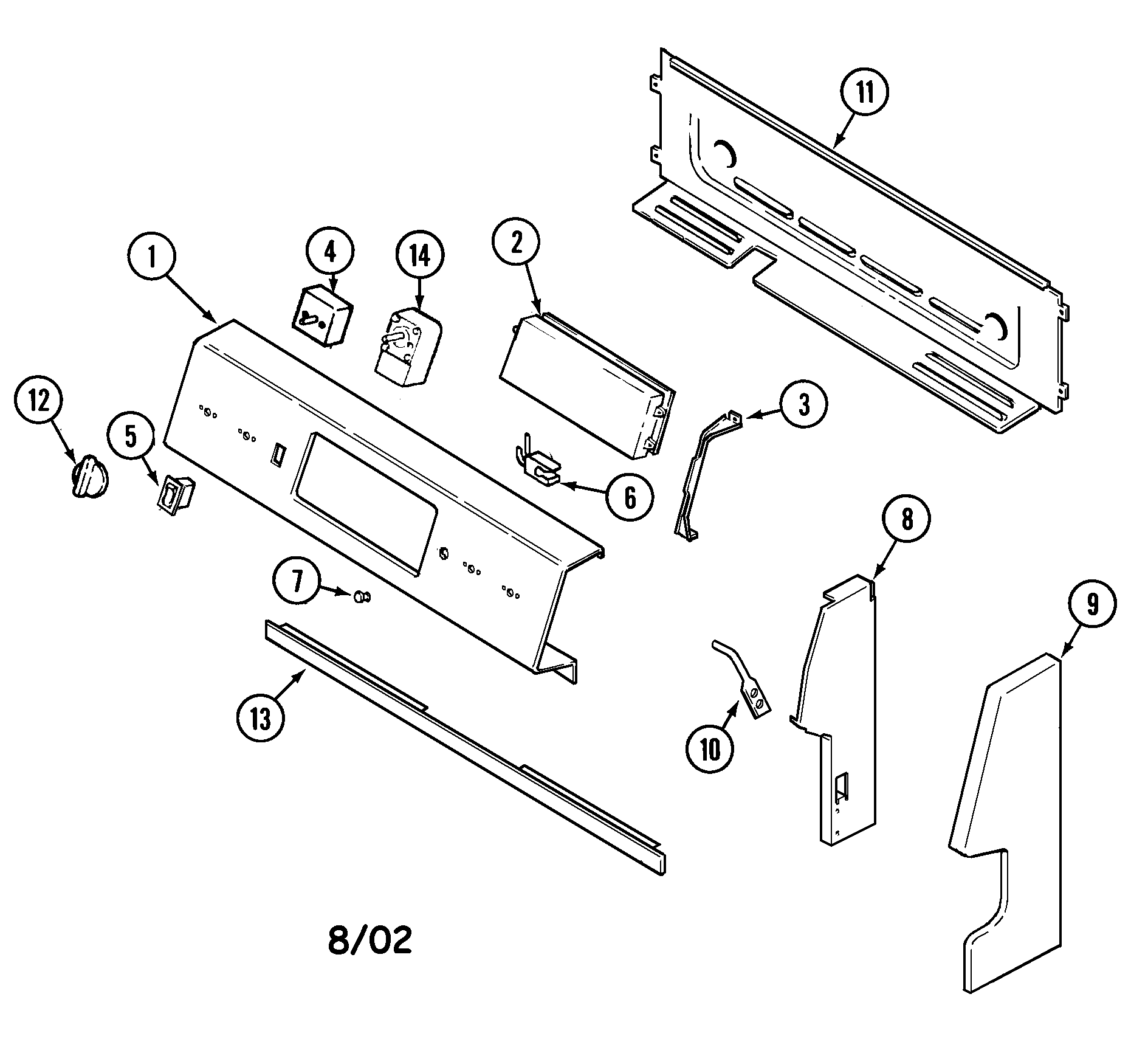 11

1

4

14

2

12

5

3

6

7

8

9

13

10

8/02