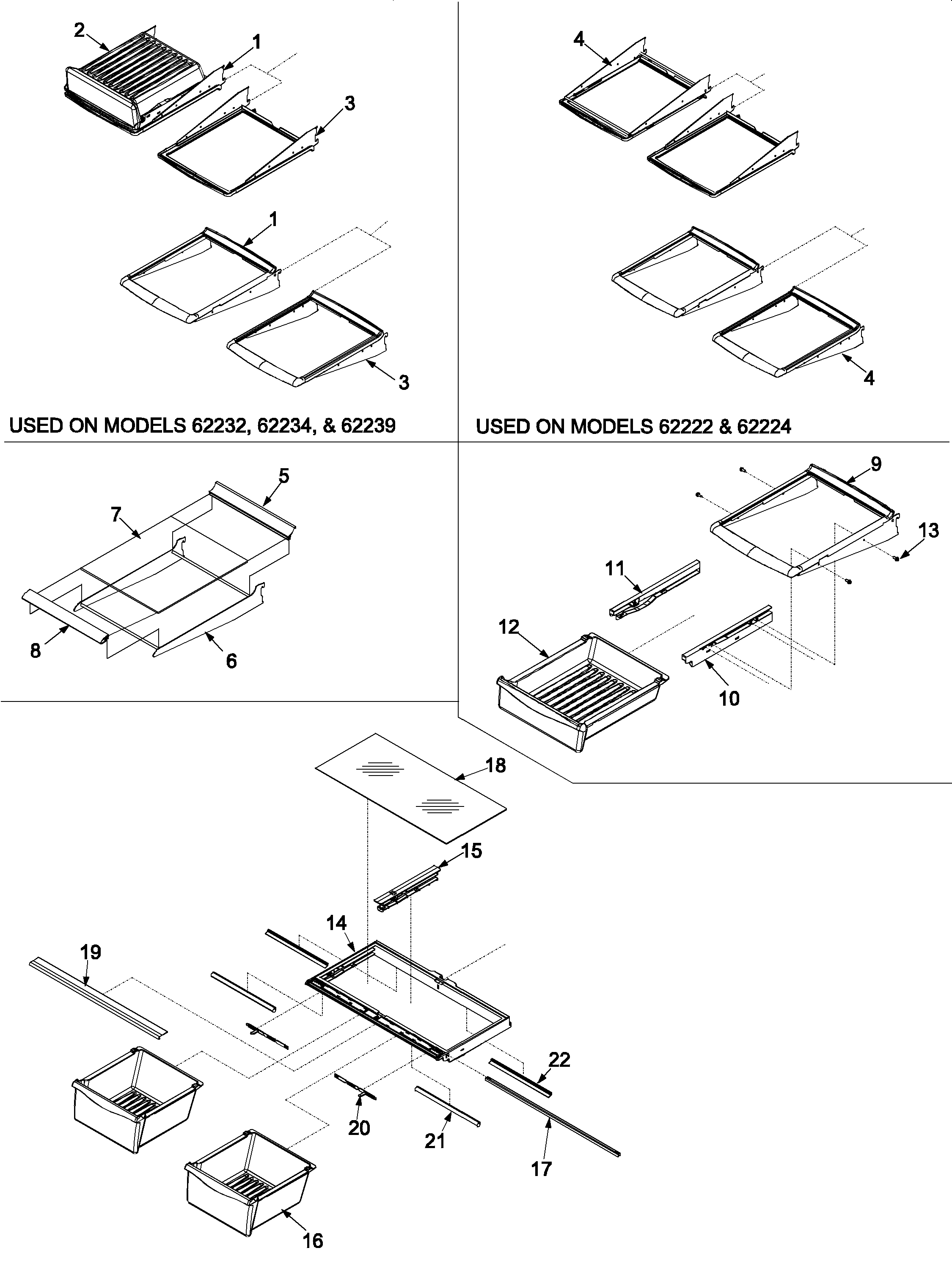 2
1
3
1
3
USED ON MODELS 62232, 62234, & 62239

4
4
USED ON MODELS 62222 & 62224

5
7
8
6

9
13
11
12
10

18
15
14
19
22
20
21
17
16