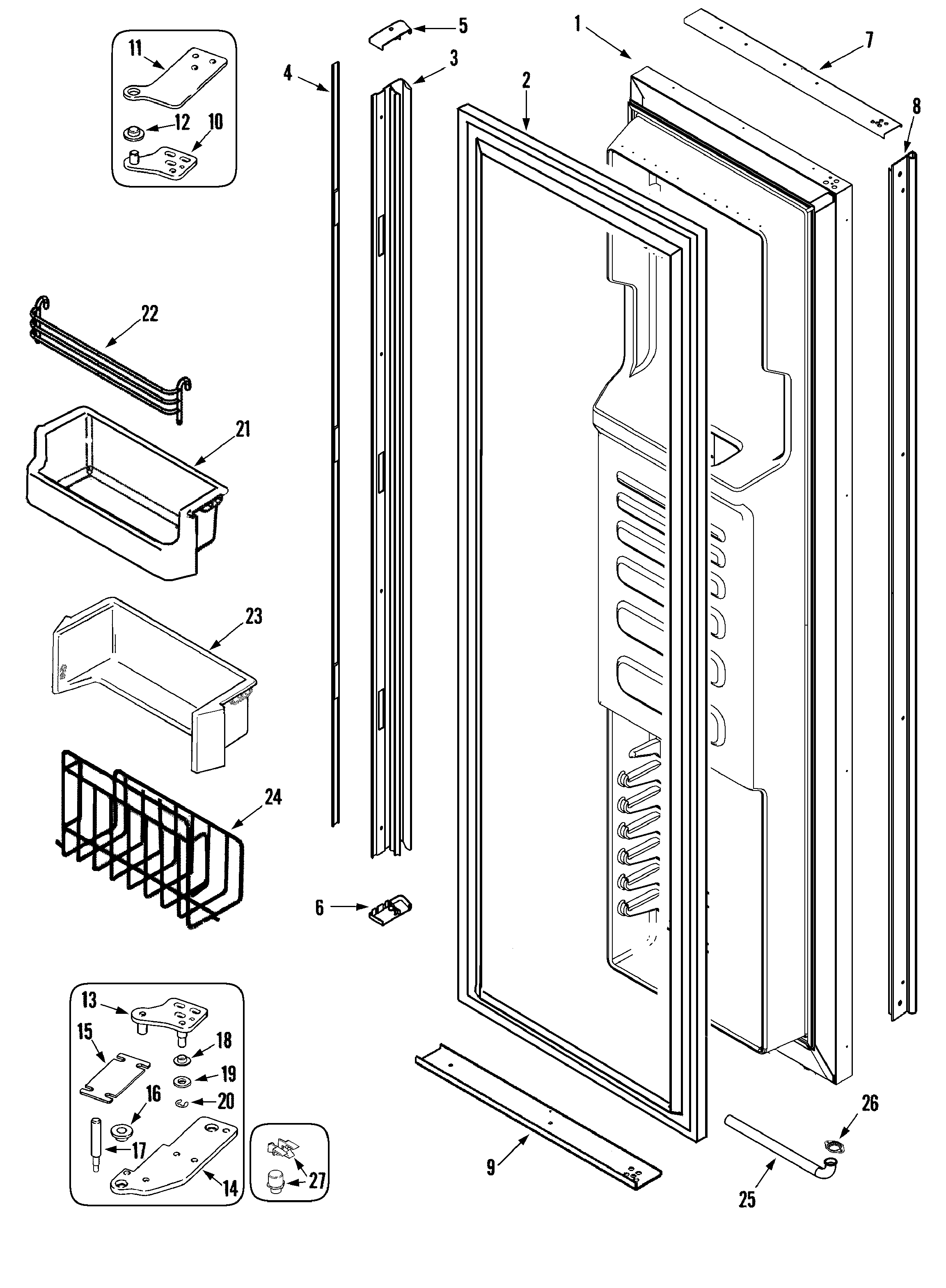 11
12
10
5
4
3
2
1
7
8
22
21
23
24
6
13
15
18
19
20
16
17
14
27
9
26
25