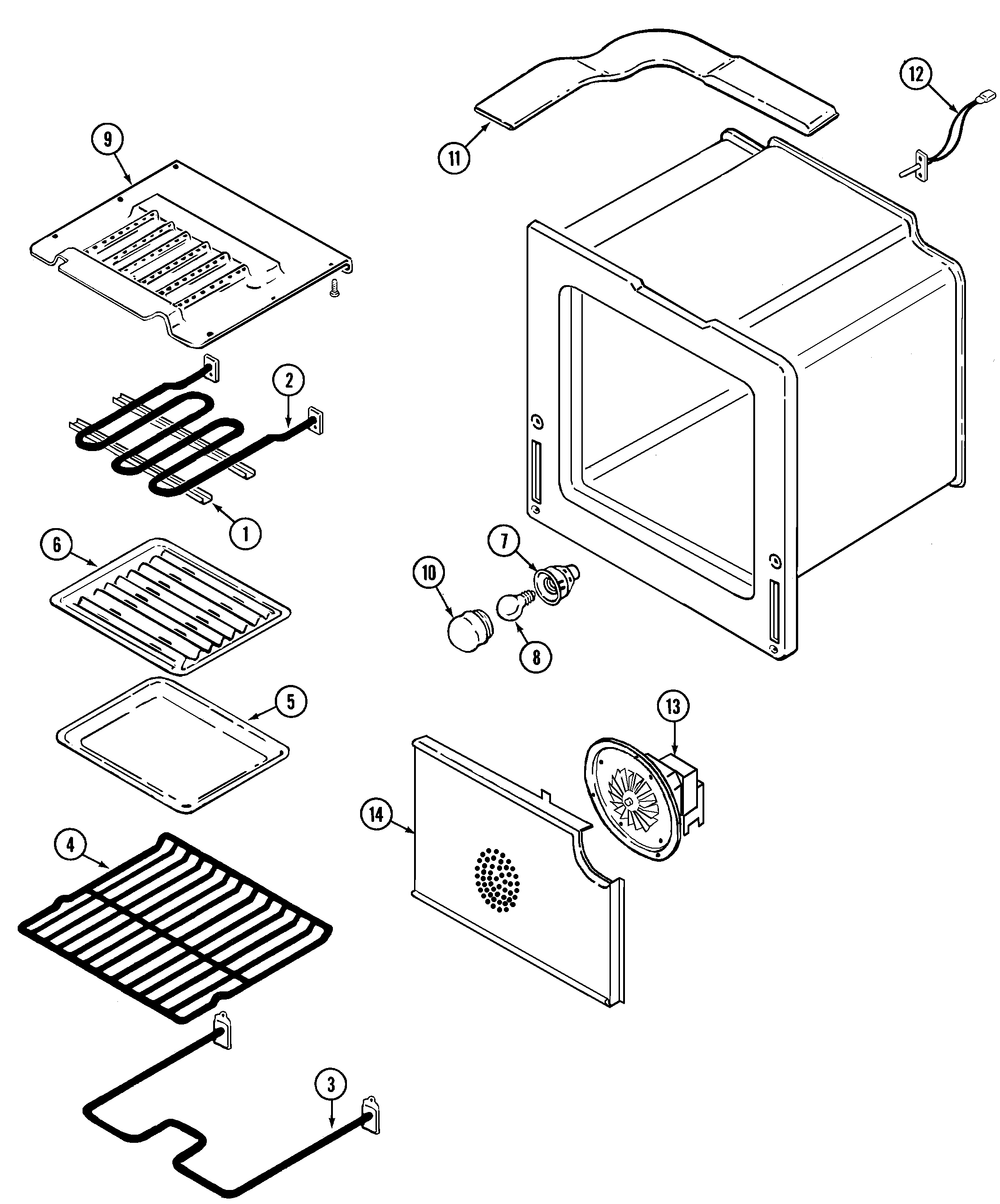 9
11
12
2
1
6
7
10
8
5
13
14
4
3