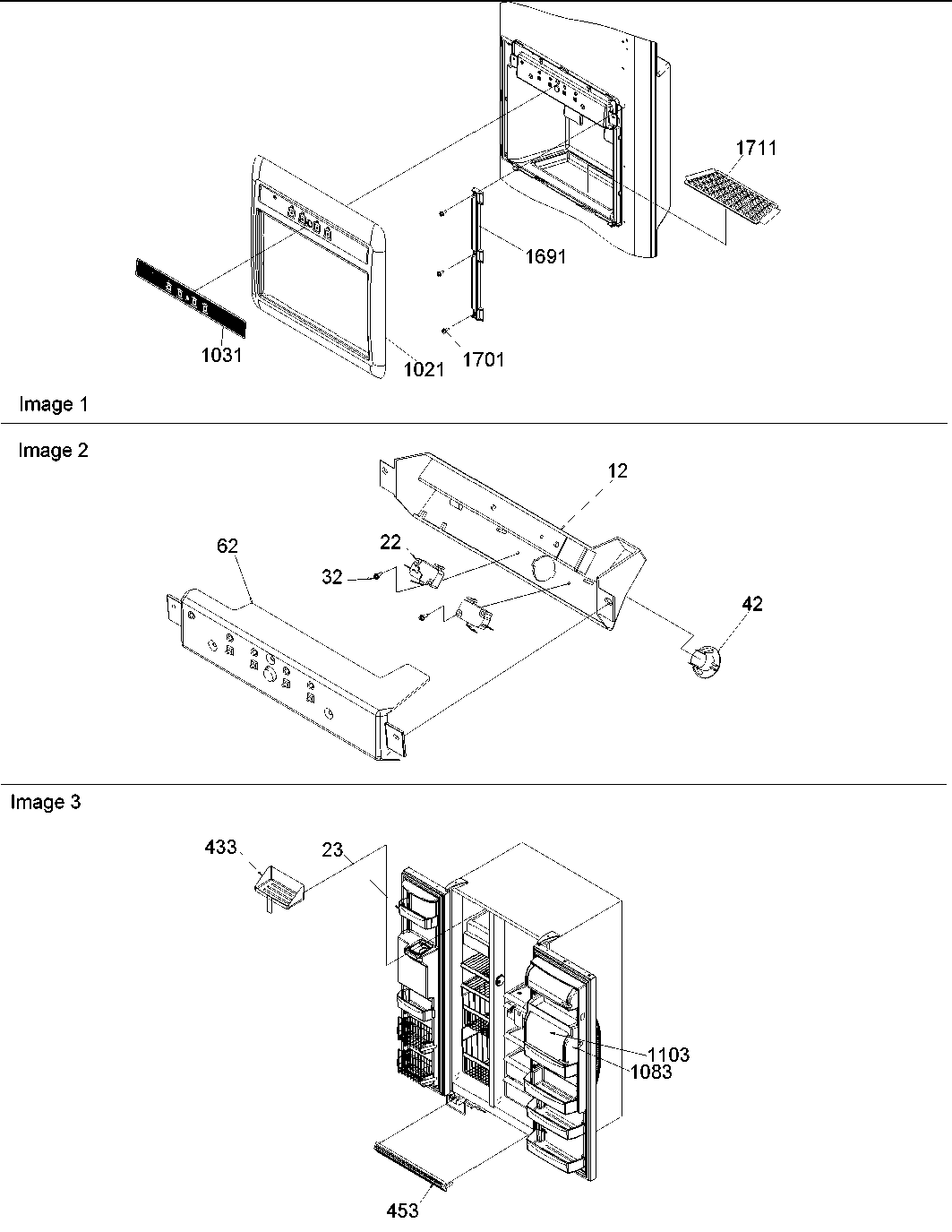 1711
1691
1031
1021
1701
Image 1

Image 2
12
62
22
32
42

Image 3
433
23
1103
1083
453