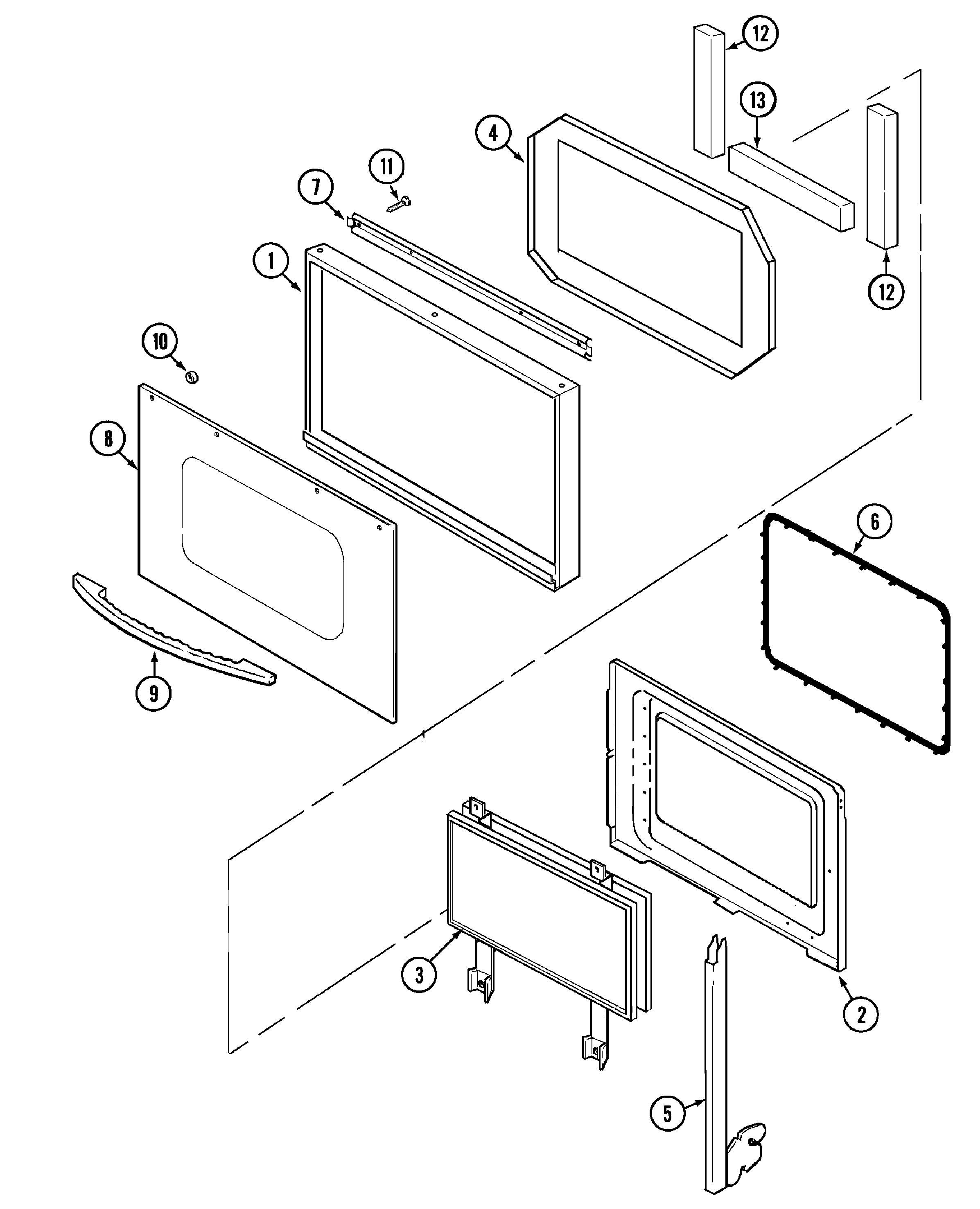 12
13
4
11
7
12
1
10
8
6
9
3
2
5