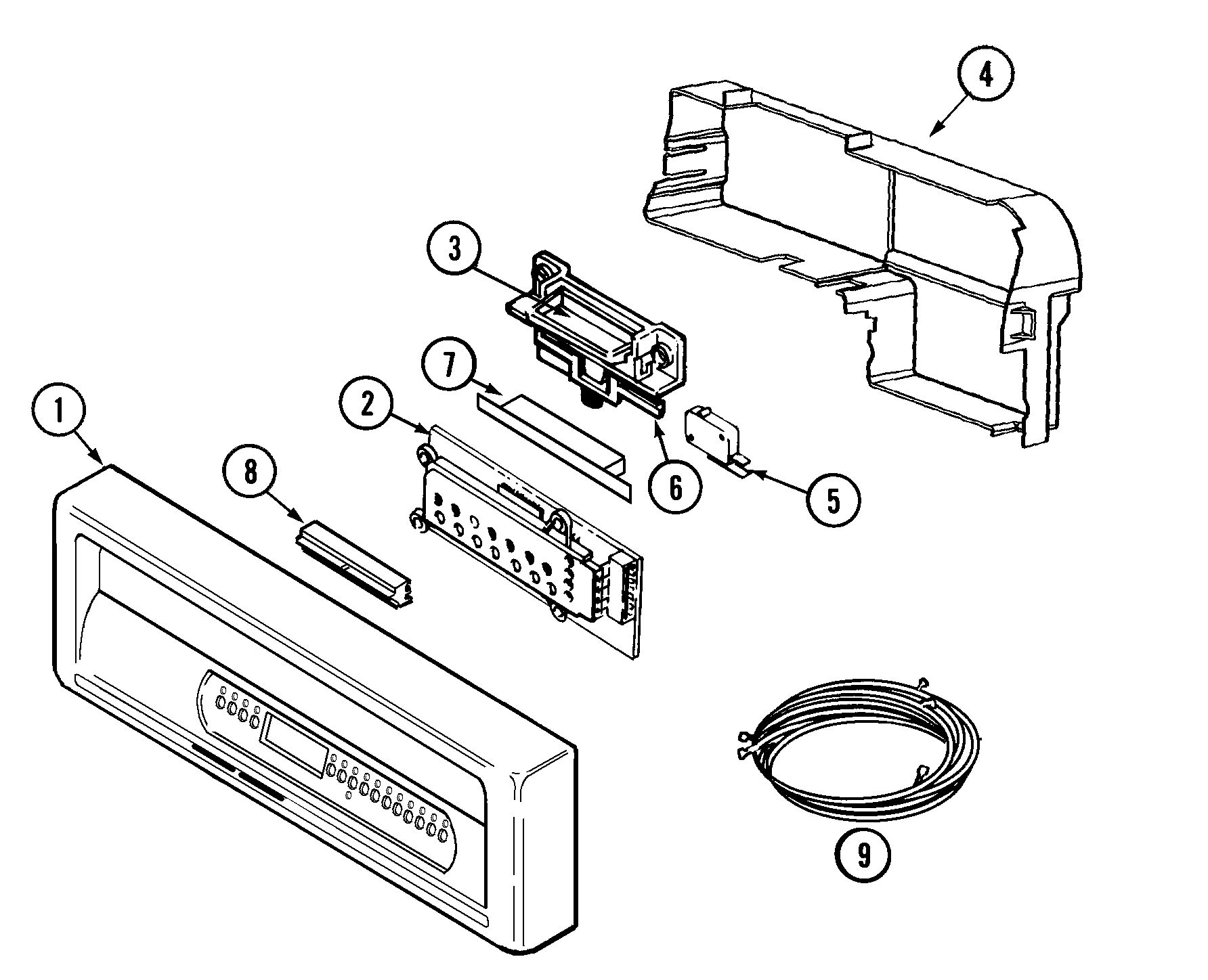 4
3
7
2
1
8
6
5
9