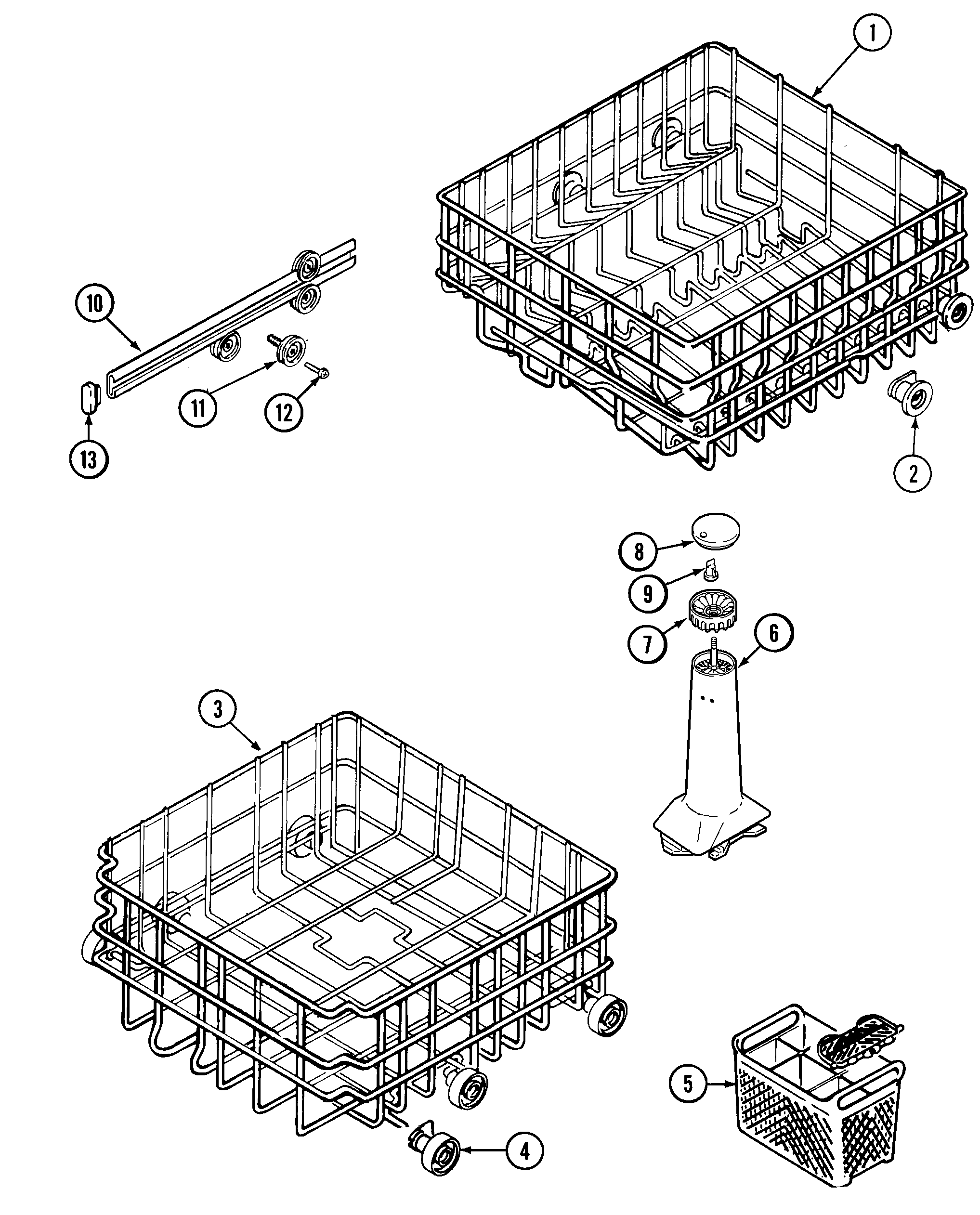 1
10
11
12
13
2
8
9
7
6
3
5
4