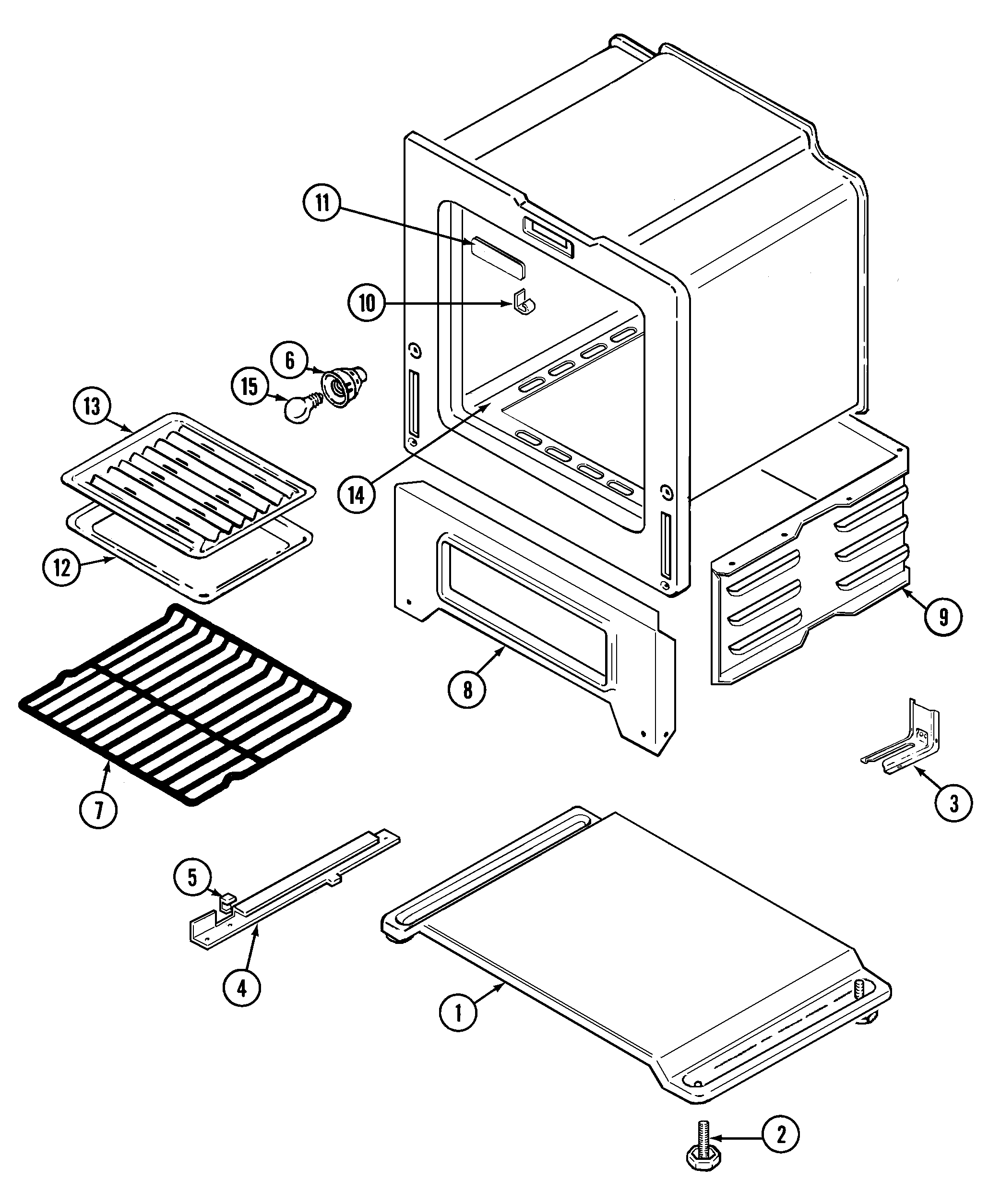 11
10
6
15
13
14
12
9
8
7
3
5
4
1
2