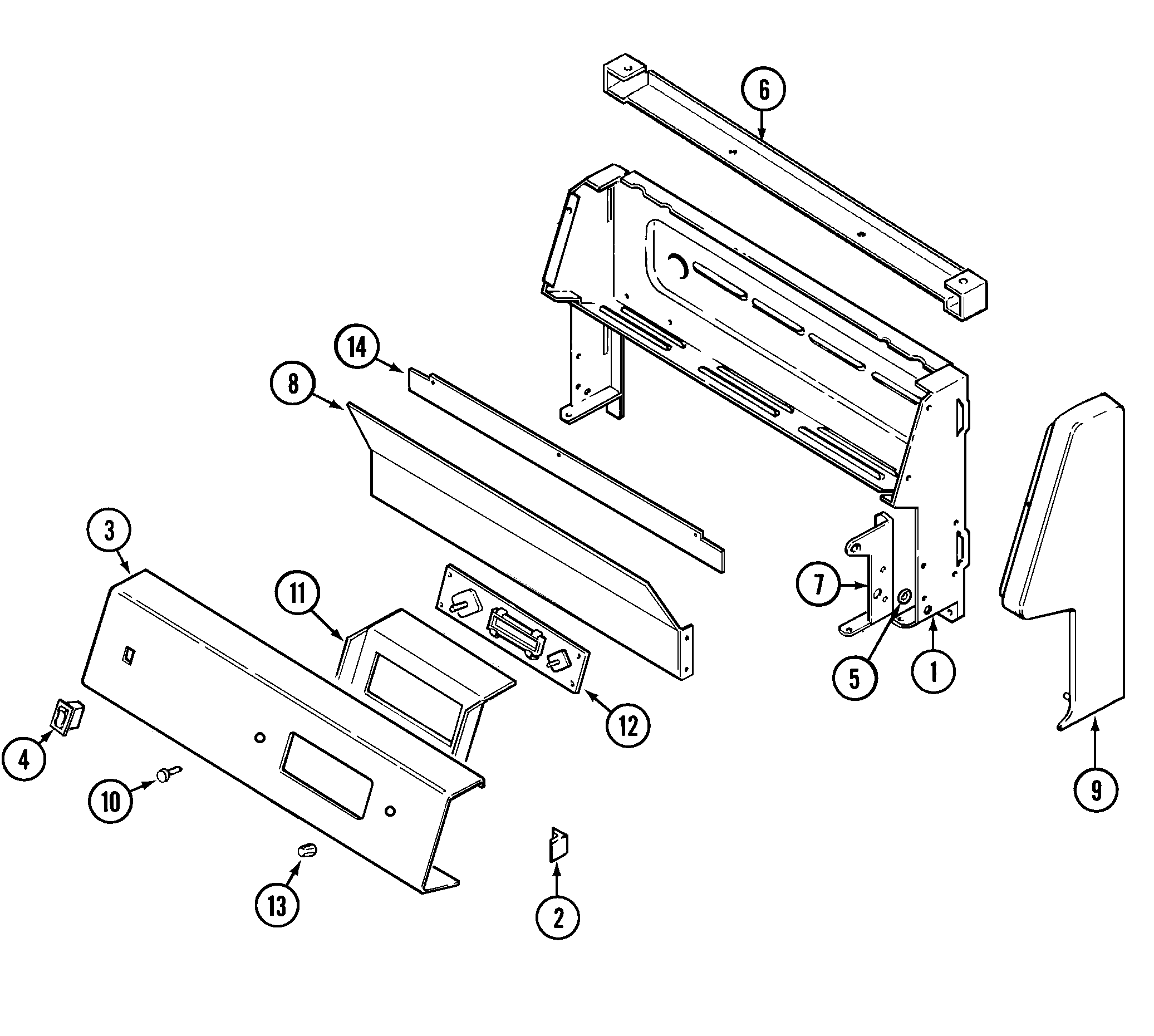 6

14

8

3

11

7

5

1

12

4

10

9

13

2