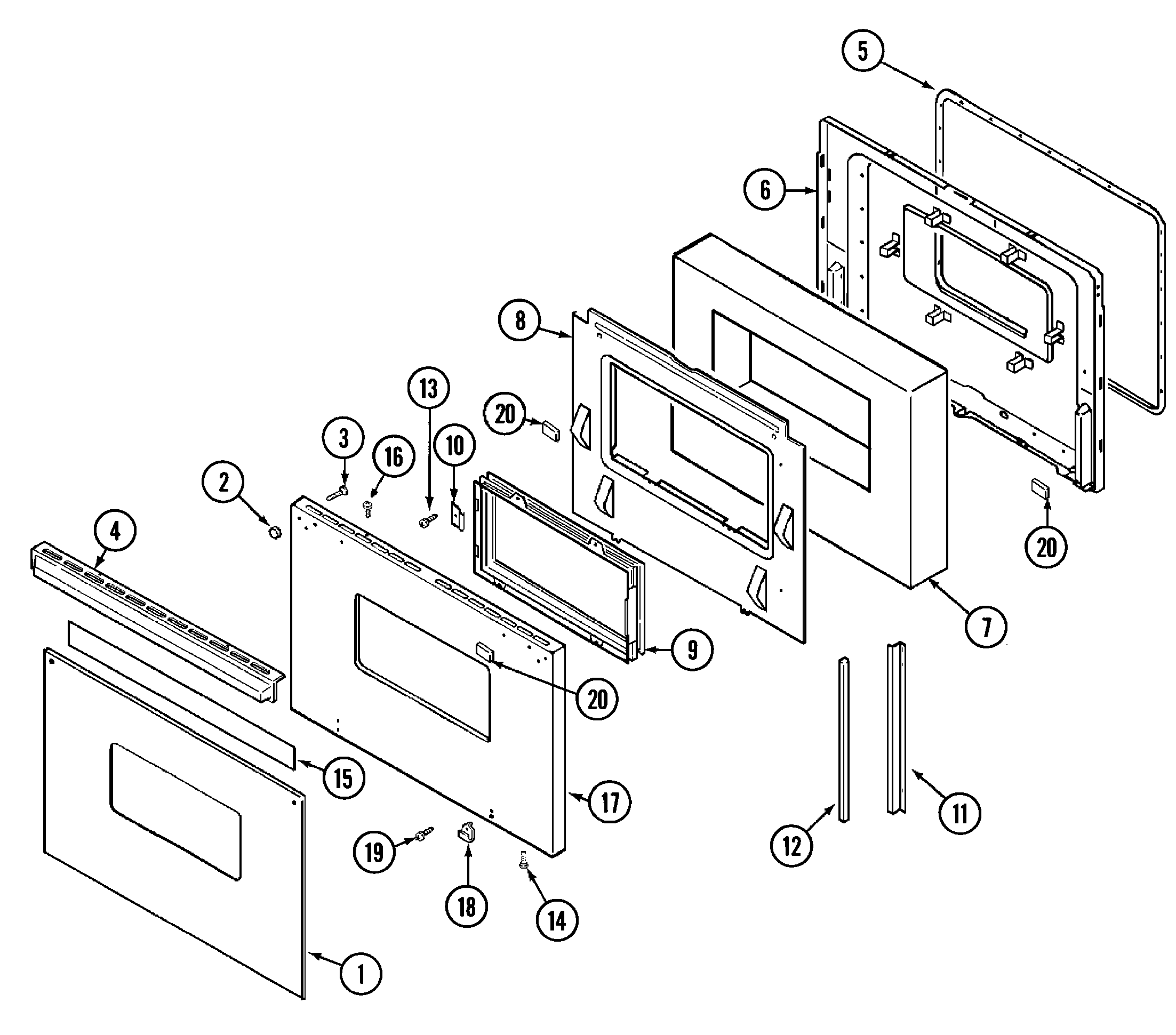 5
6
8
13
20
3
16
10
2
4
20
7
9
20
15
17
11
12
19
18
14
1