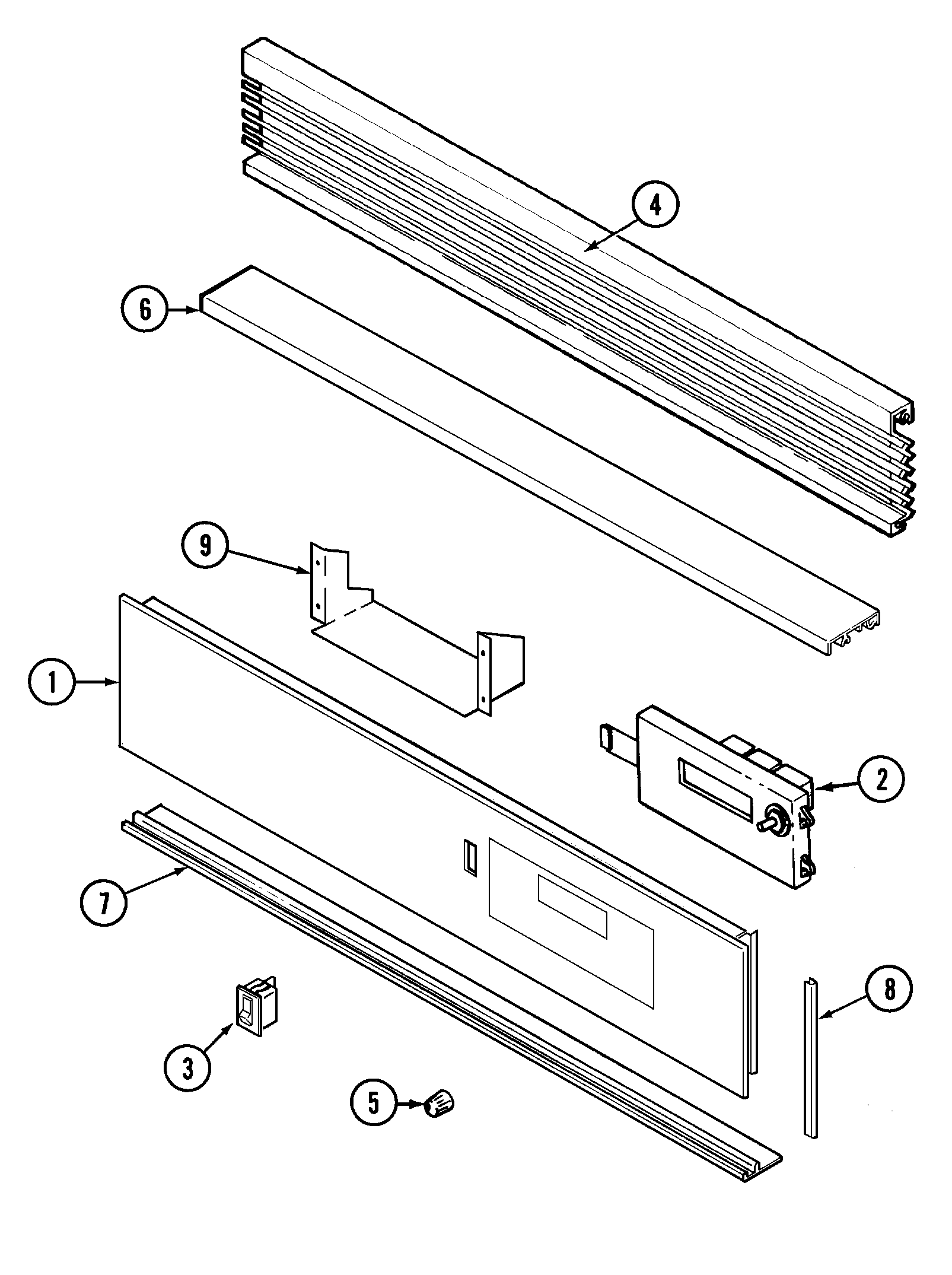 4
6
9
1
2
7
8
3
5