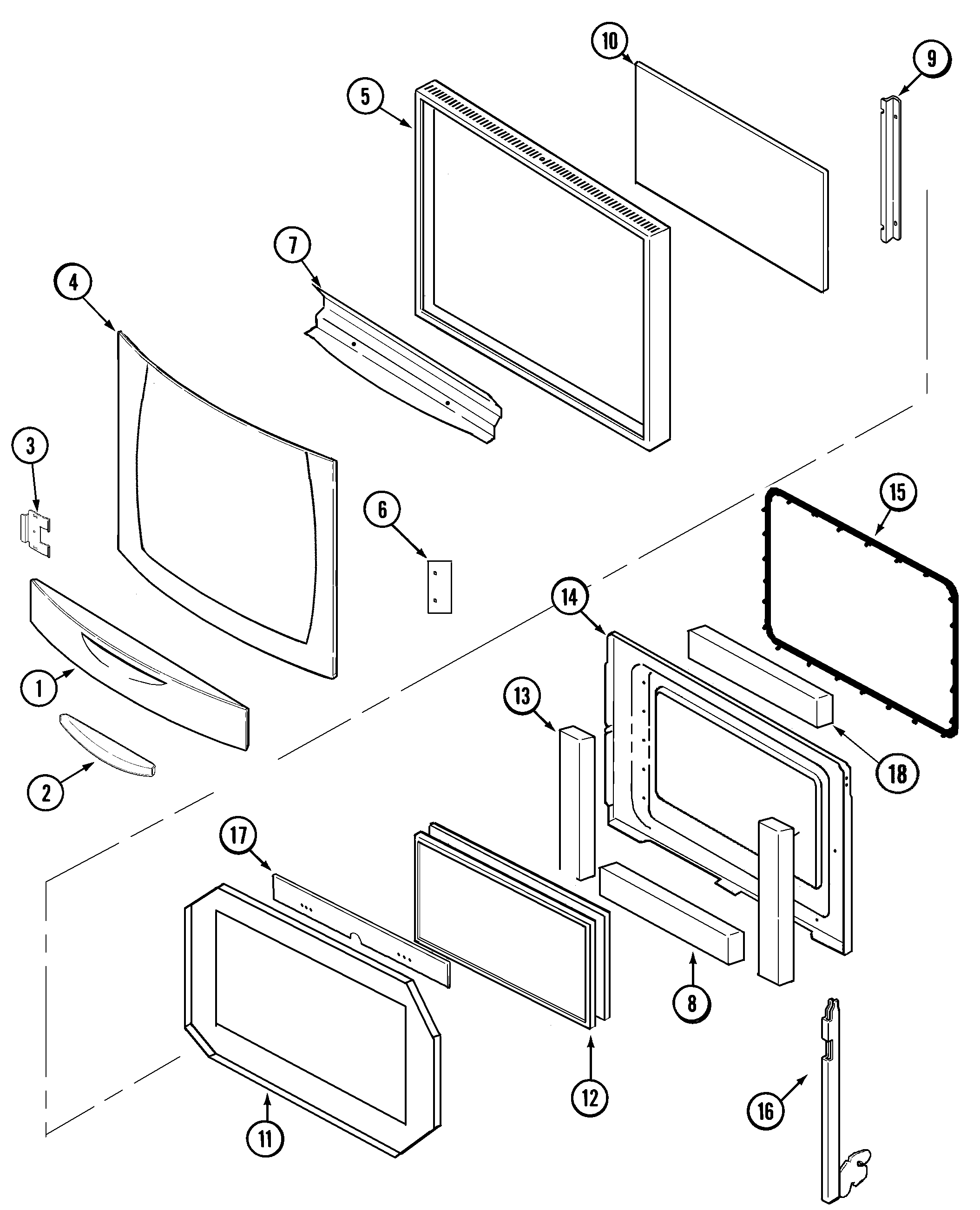 10
9
5
7
4
3
6
15
14
1
13
18
2
17
8
12
11
16