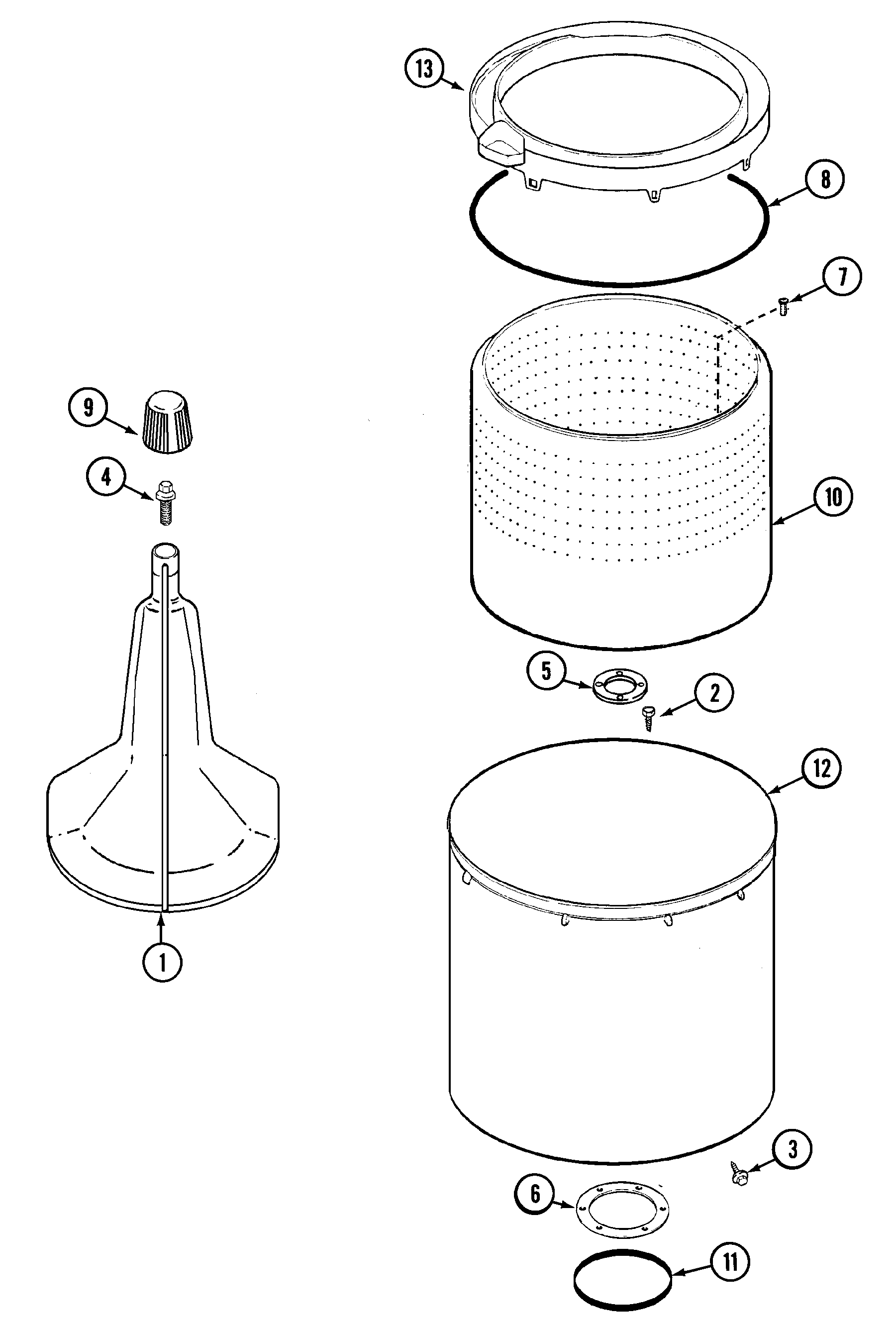 13
8
7
9
4
10
5
2
12
1
3
6
11