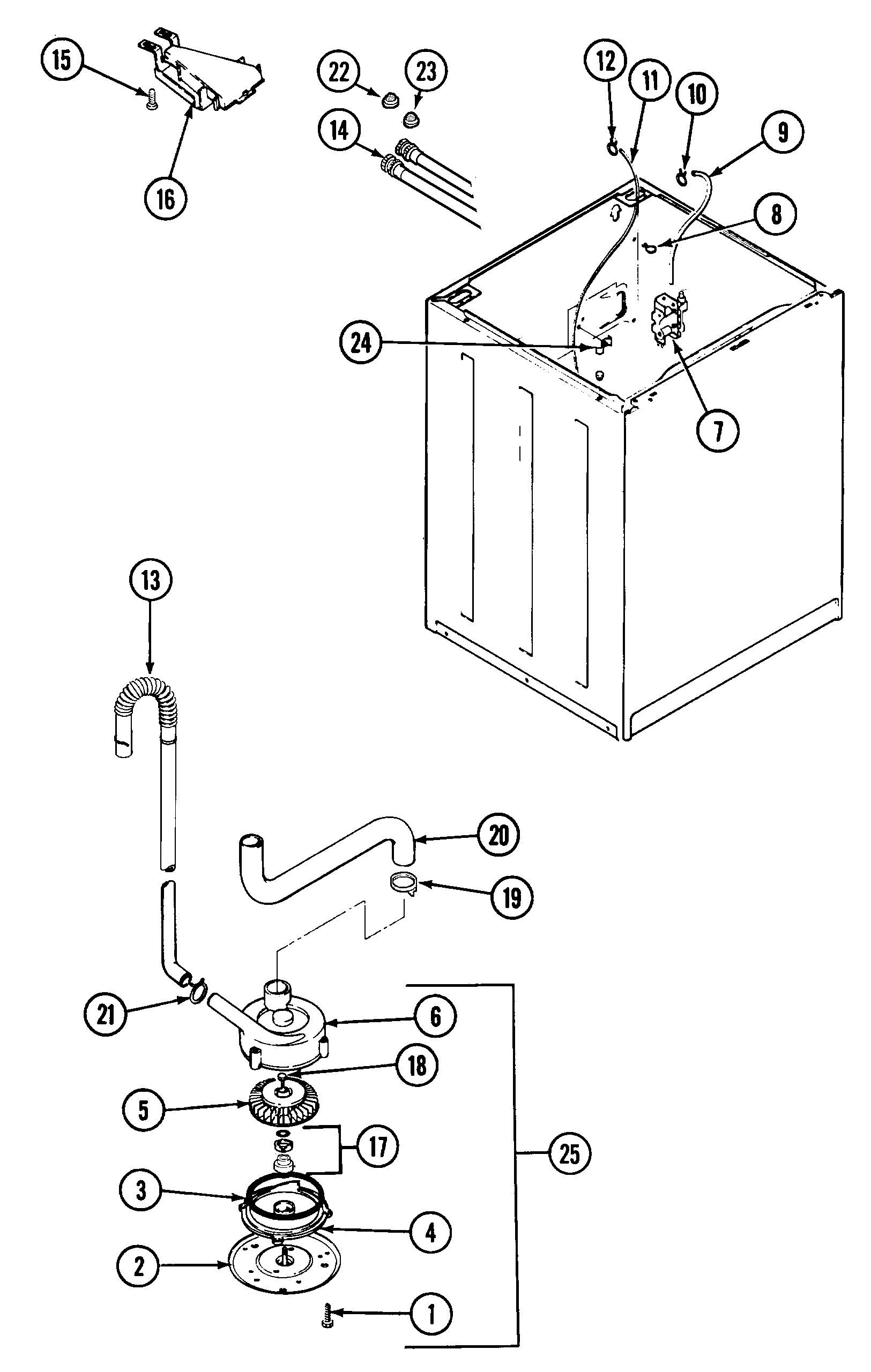 15
16
22
23
14
12
11
10
9
8
24
7
13
20
19
21
6
18
5
17
25
3
4
2
1