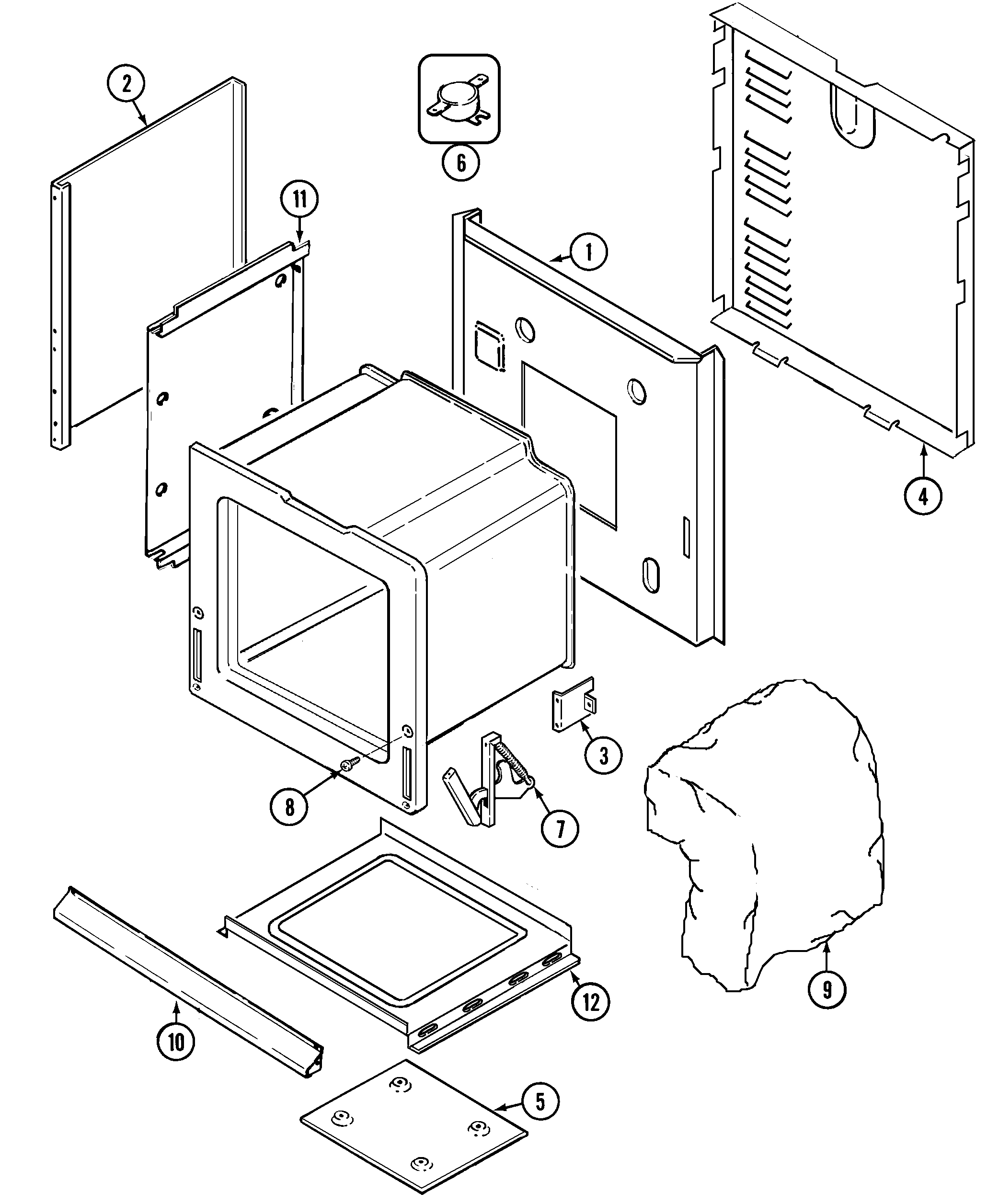 2
6
11
1
4
3
8
7
9
12
10
5