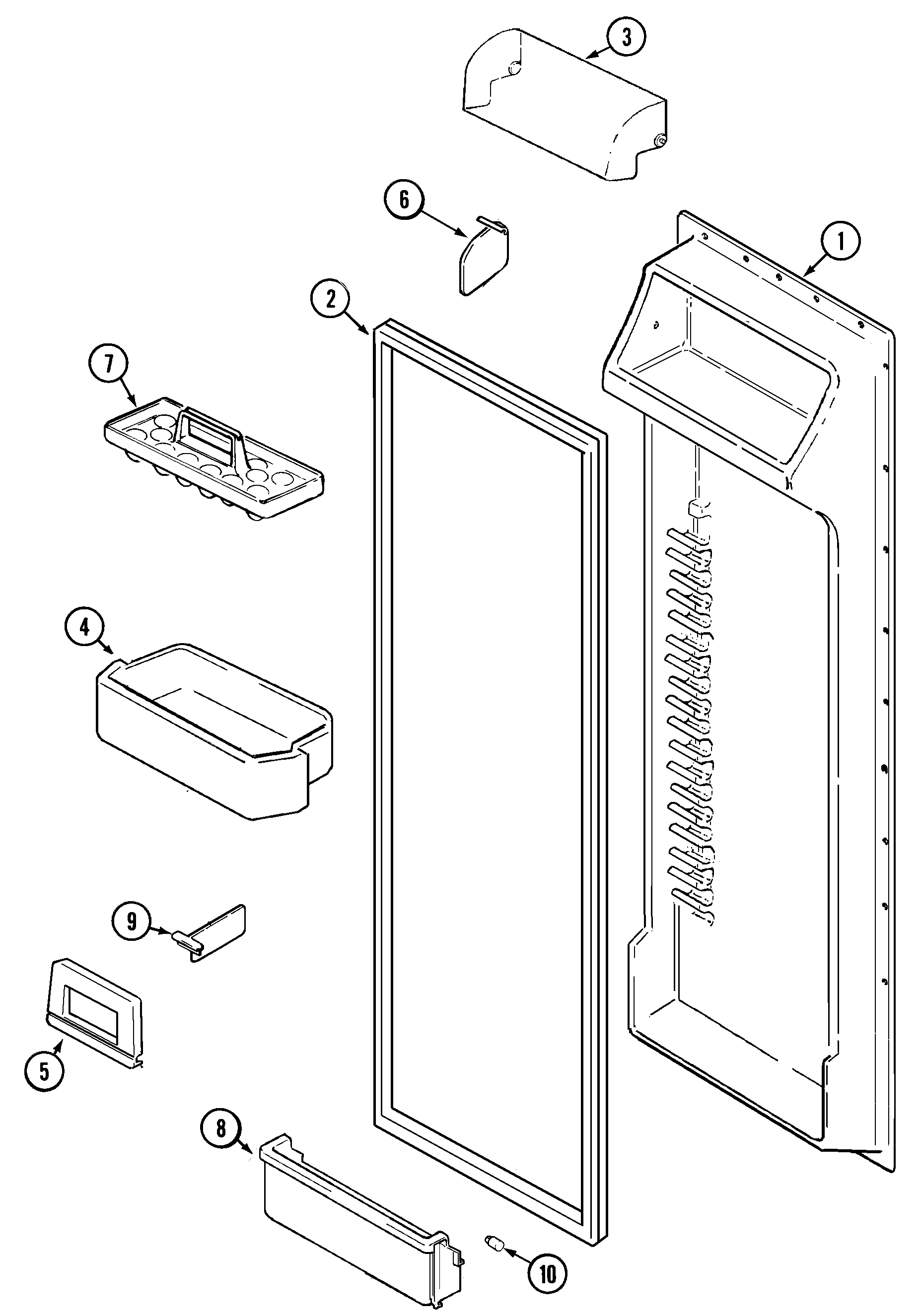 3
6
1
2
7
4
9
5
8
10