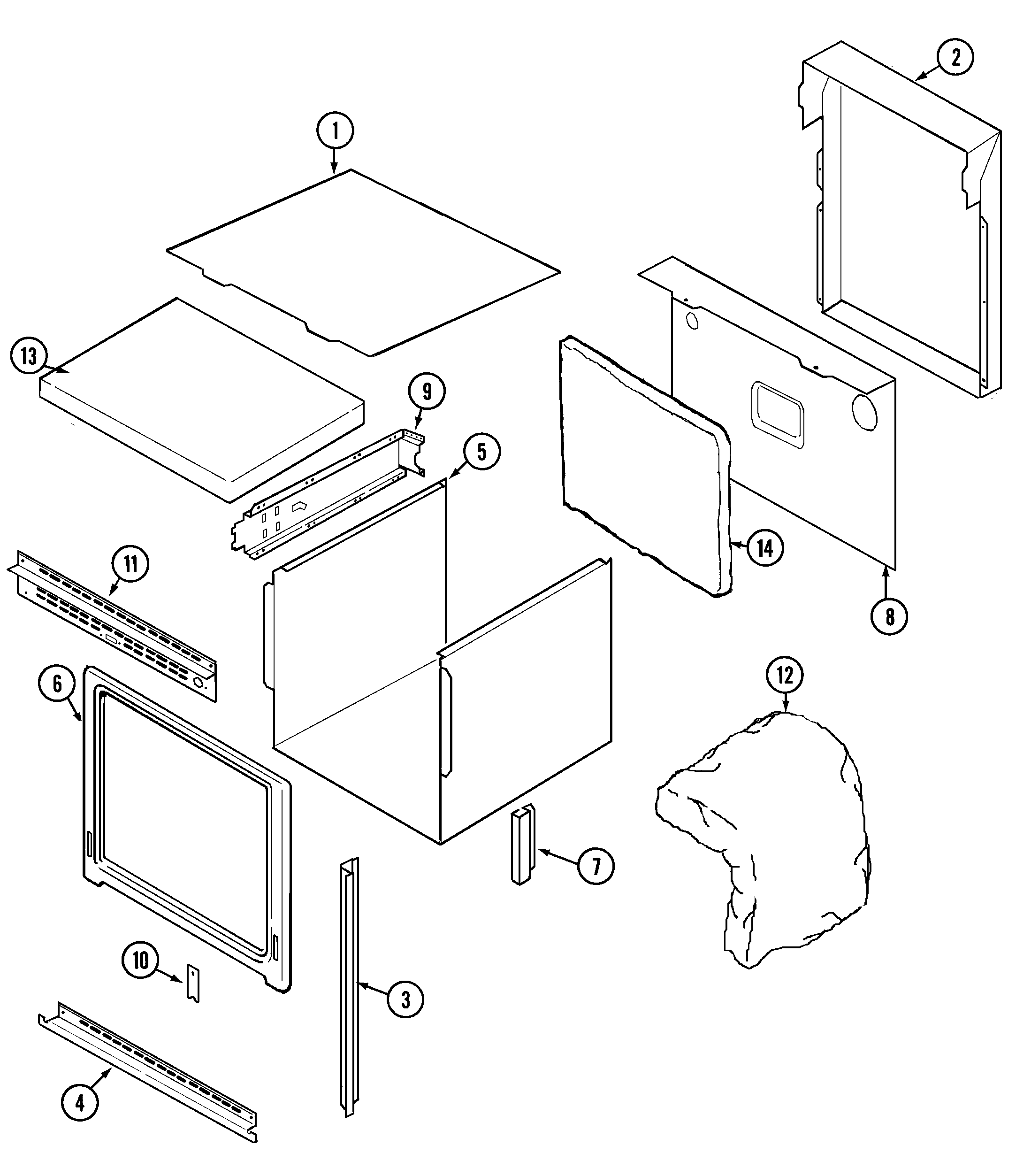 2
1
13
9
5
14
8
11
6
12
7
10
3
4