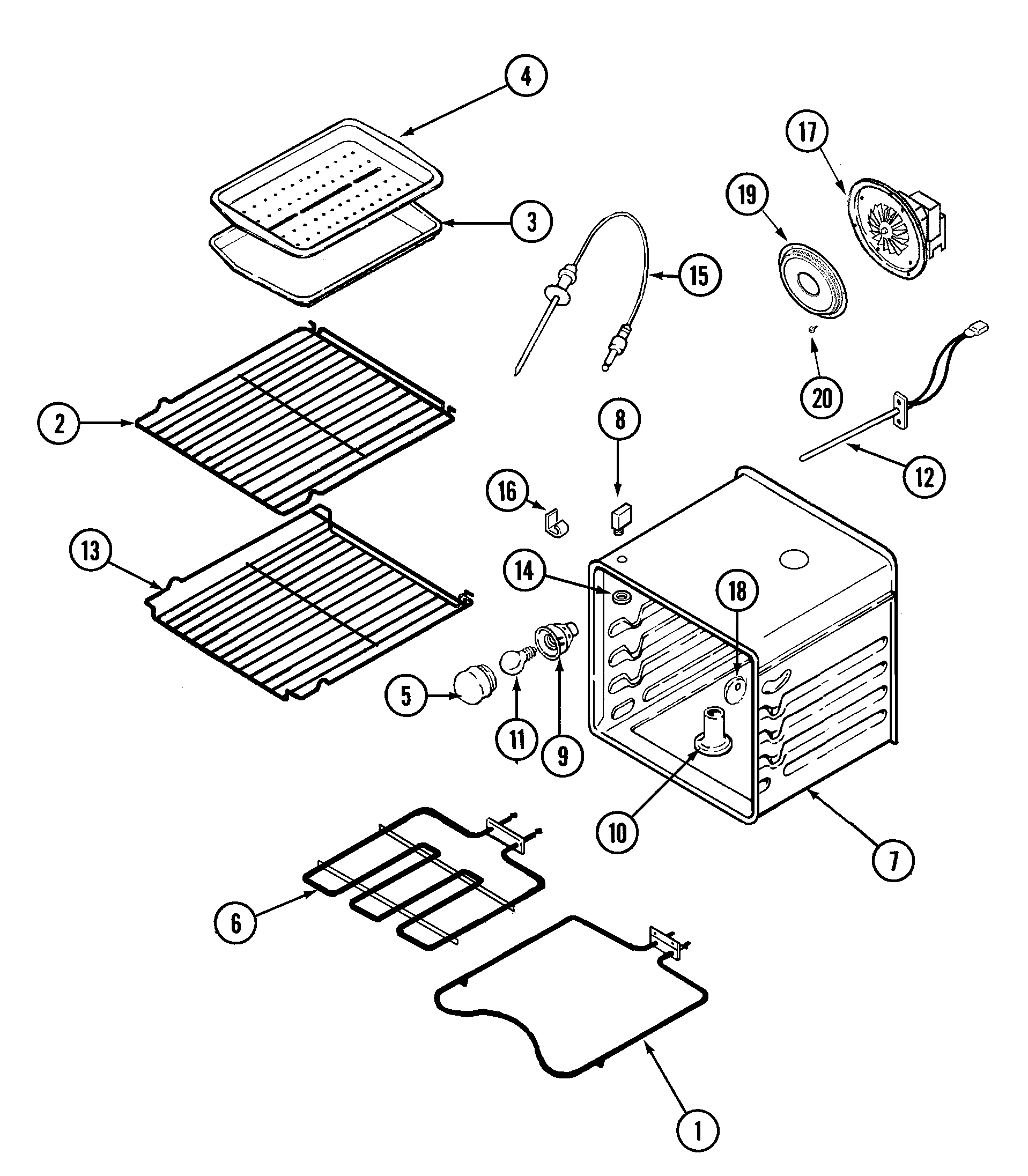 4
17
19
3
15
20
2
8
12
16
13
14
18
5
11
9
10
7
6
1