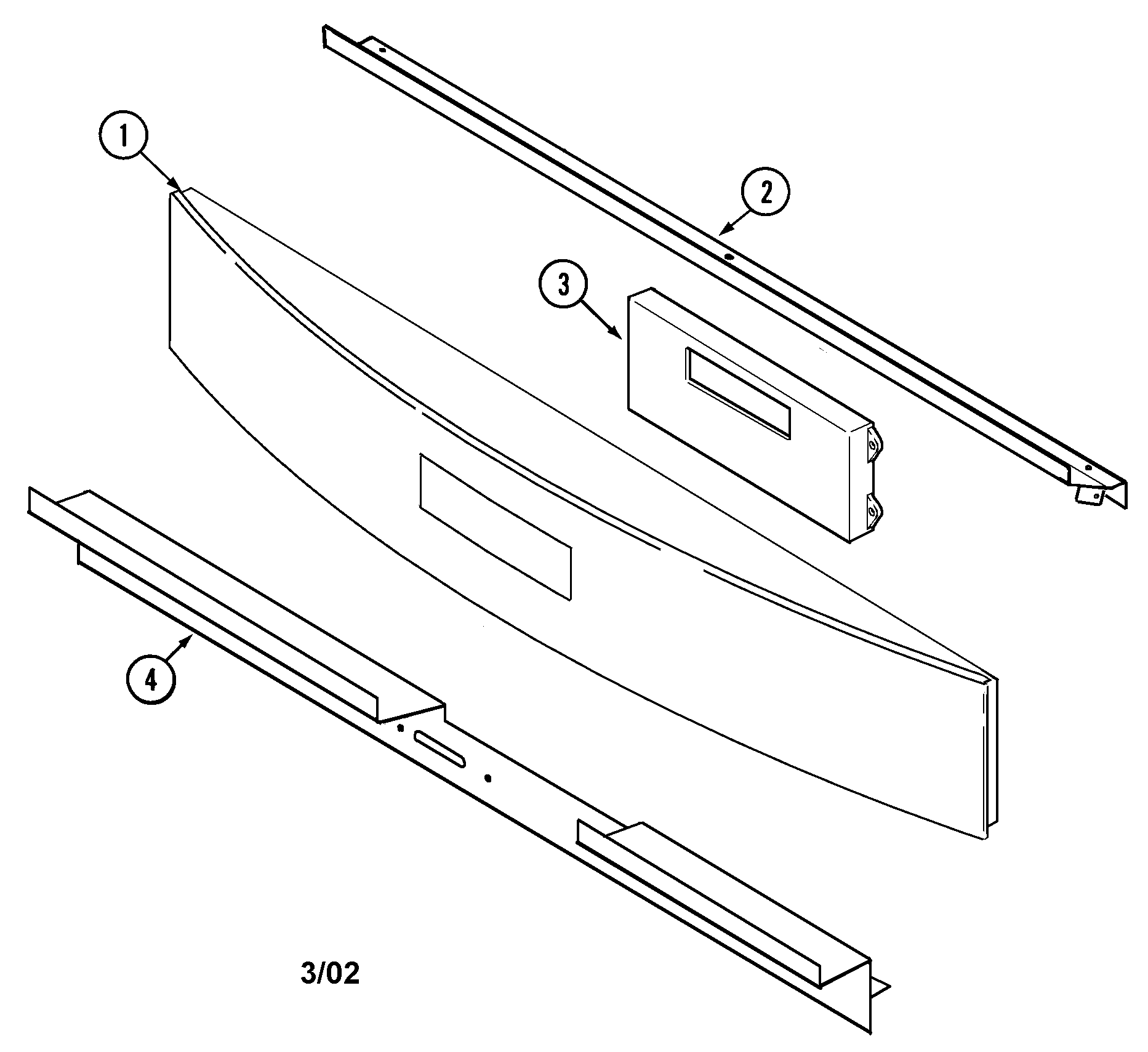 1

2

3

4

3/02