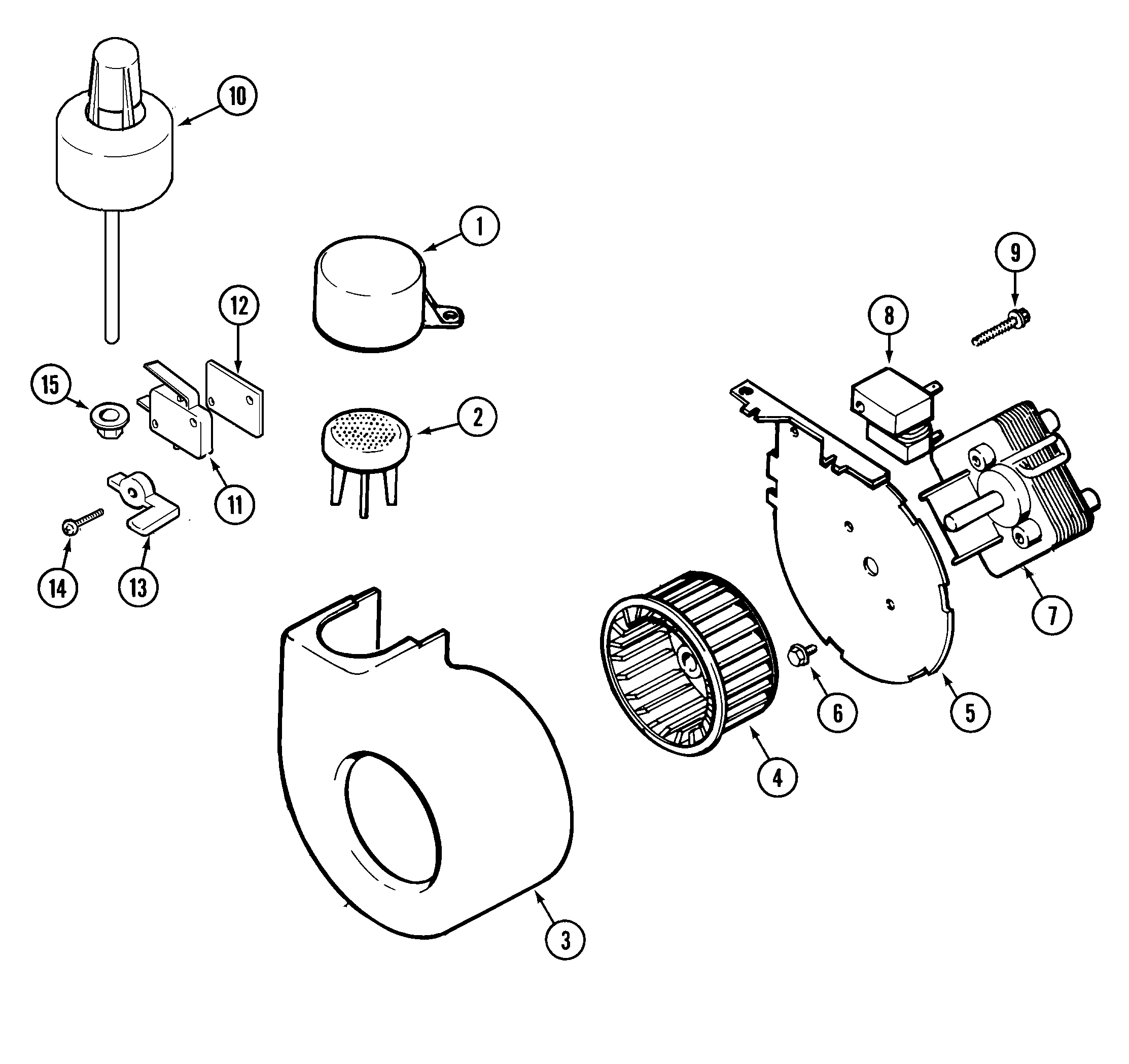 10

1

9

12

8

15

2

11

14

13

7

6

5

4

3