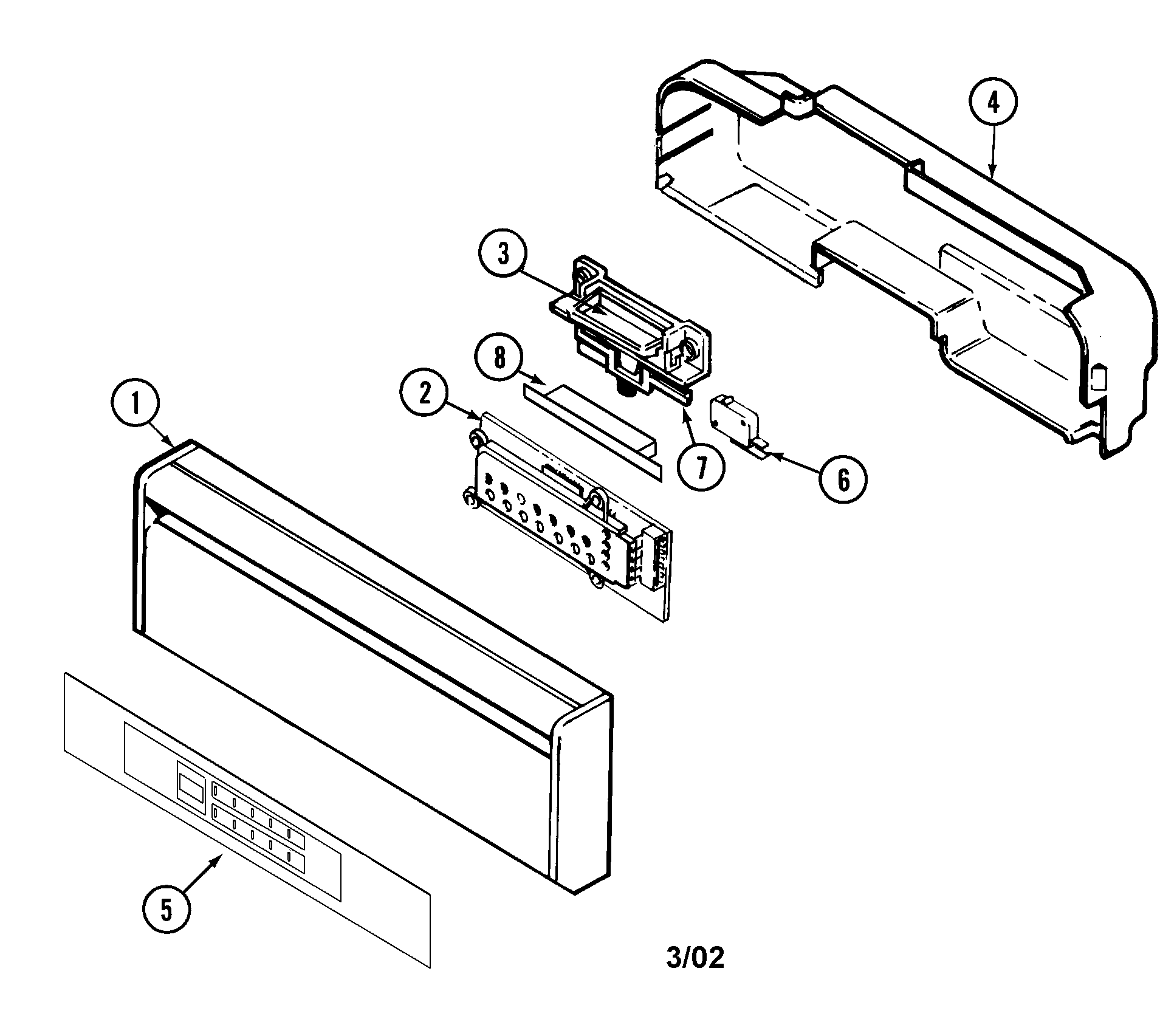 4
3
8
2
1
7
6
5
3/02