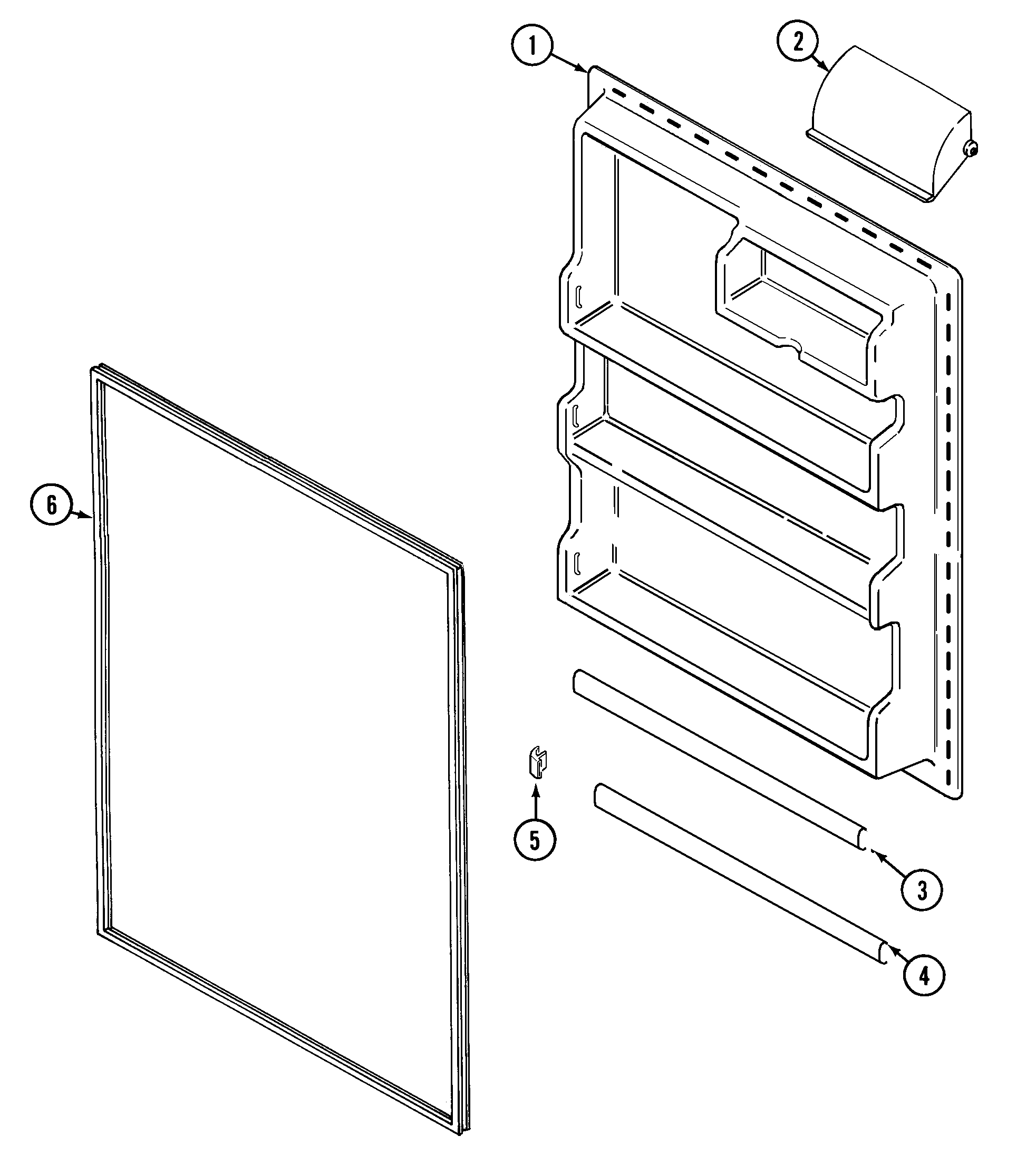 1
2
6
5
3
4