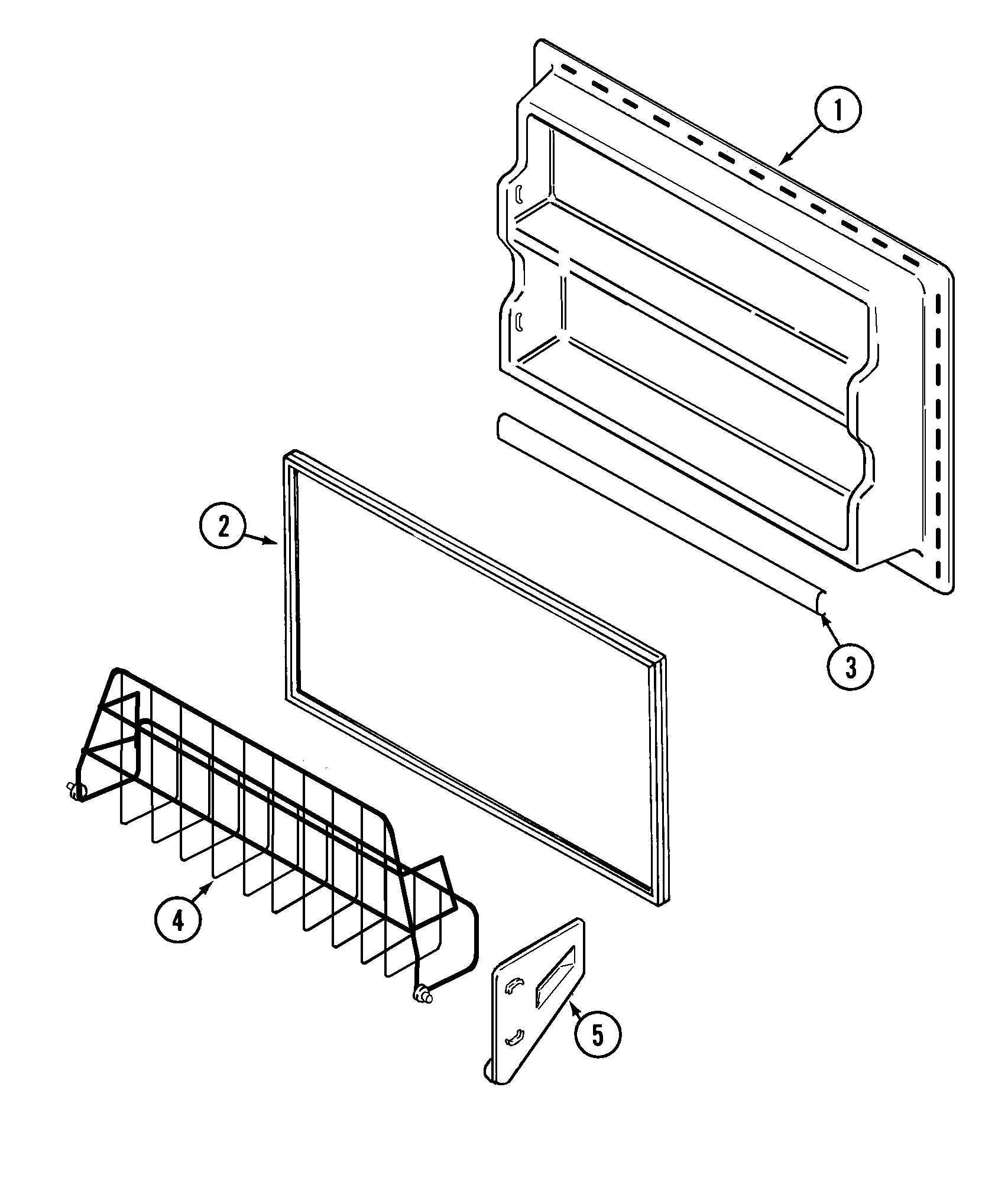 1

2

3

4

5