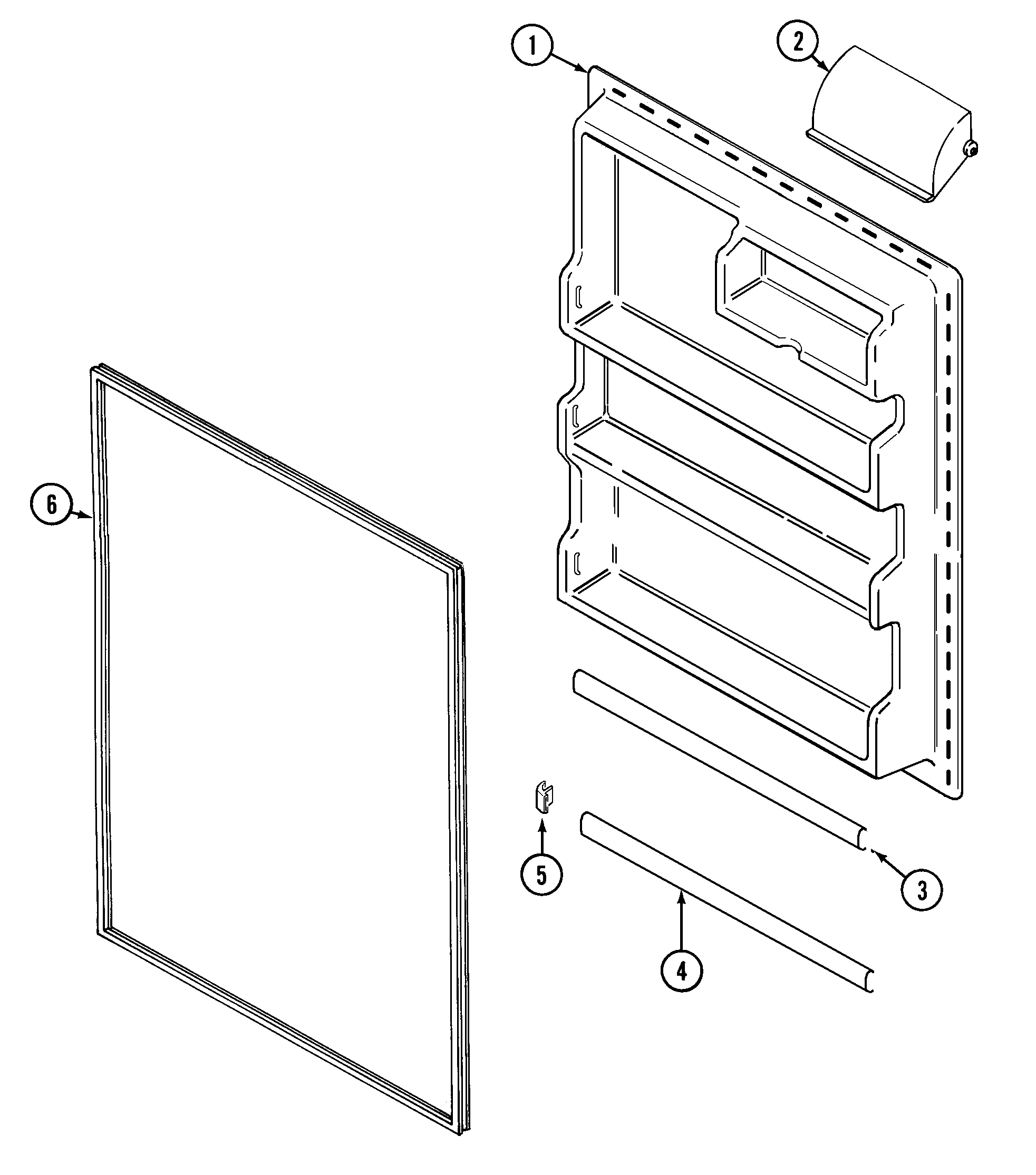 1
2
6
5
3
4