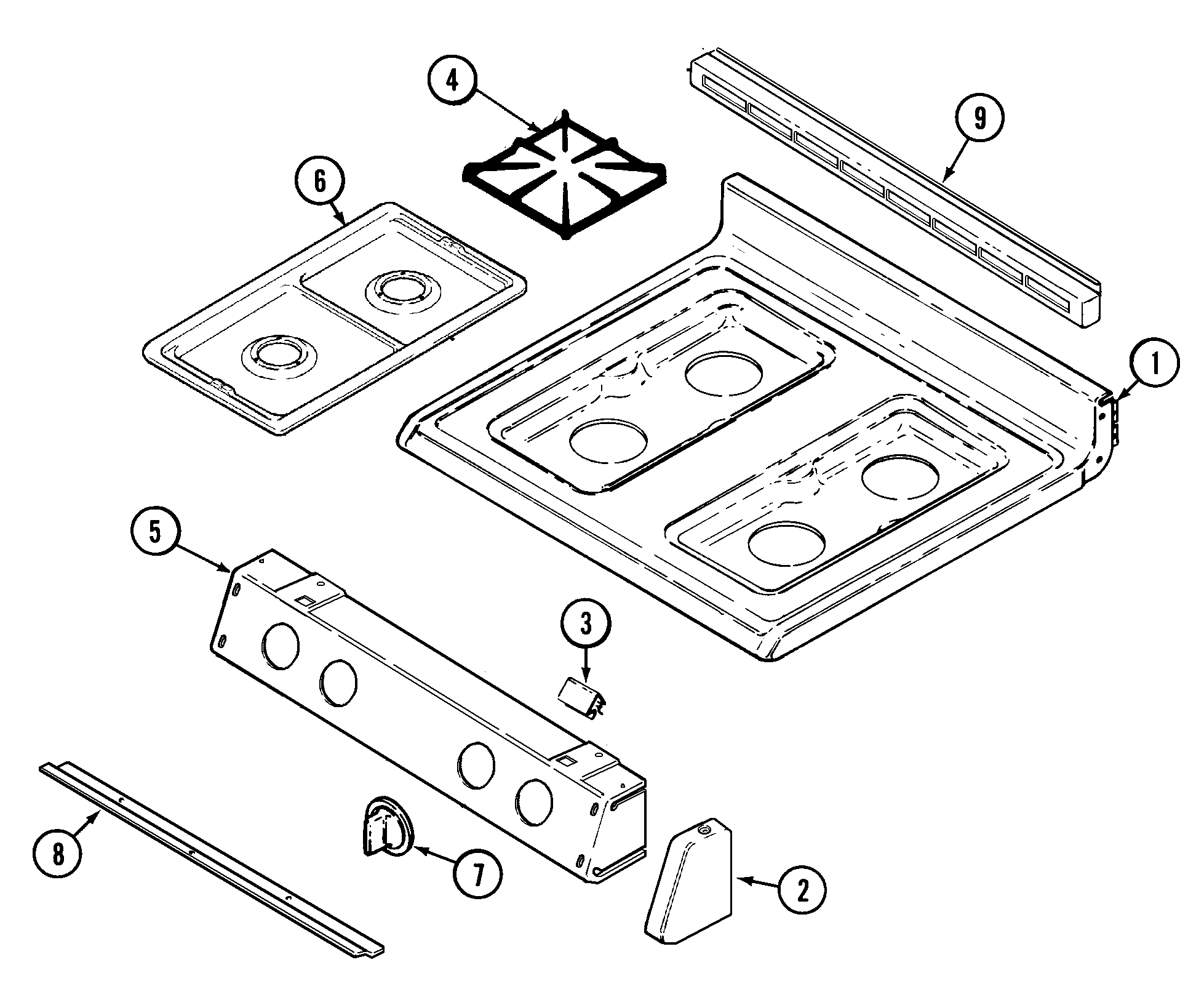 4

9

6

1

5

3

8

7

2