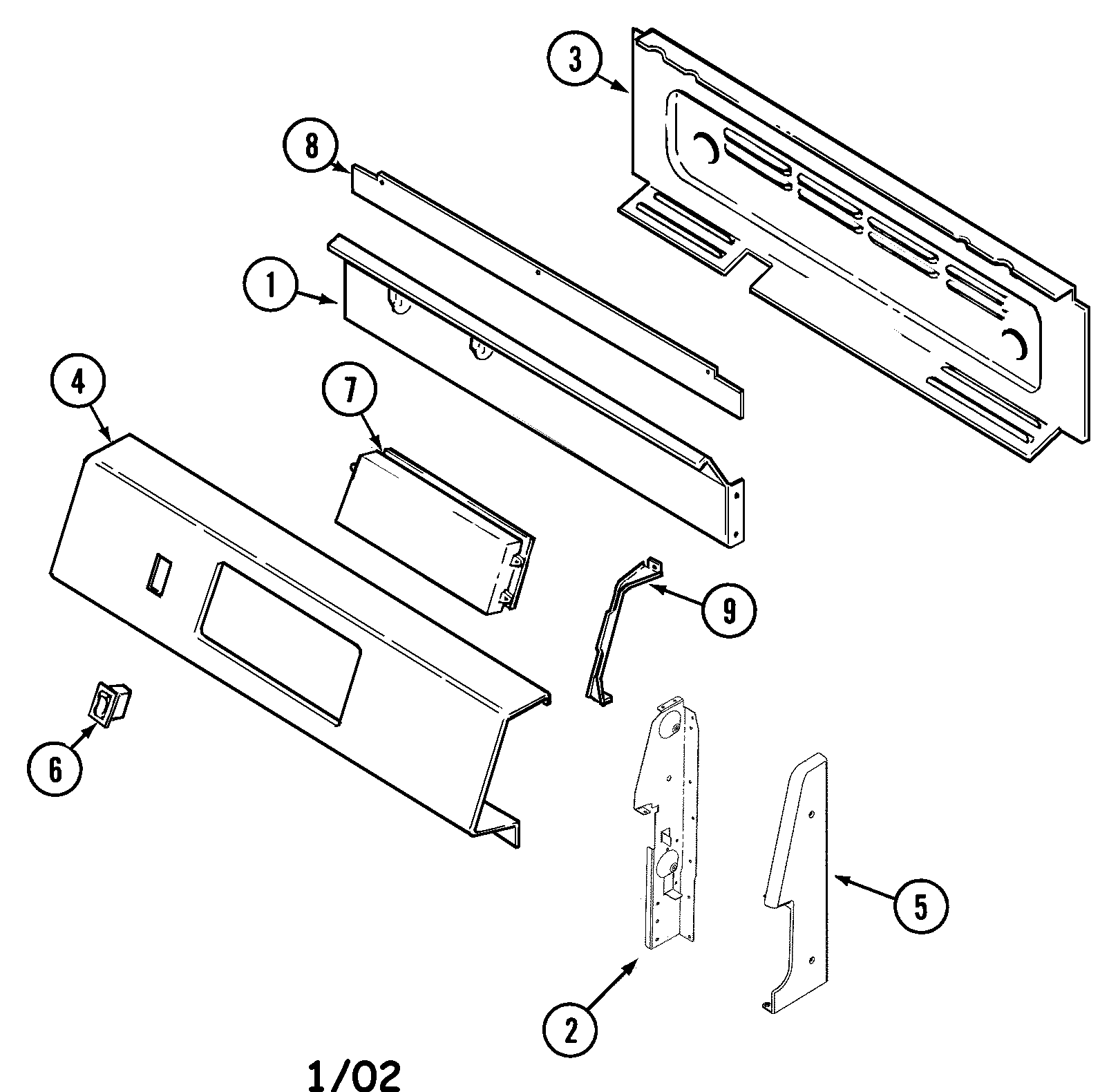 3
8
1
4
7
9
6
5
2
1/02