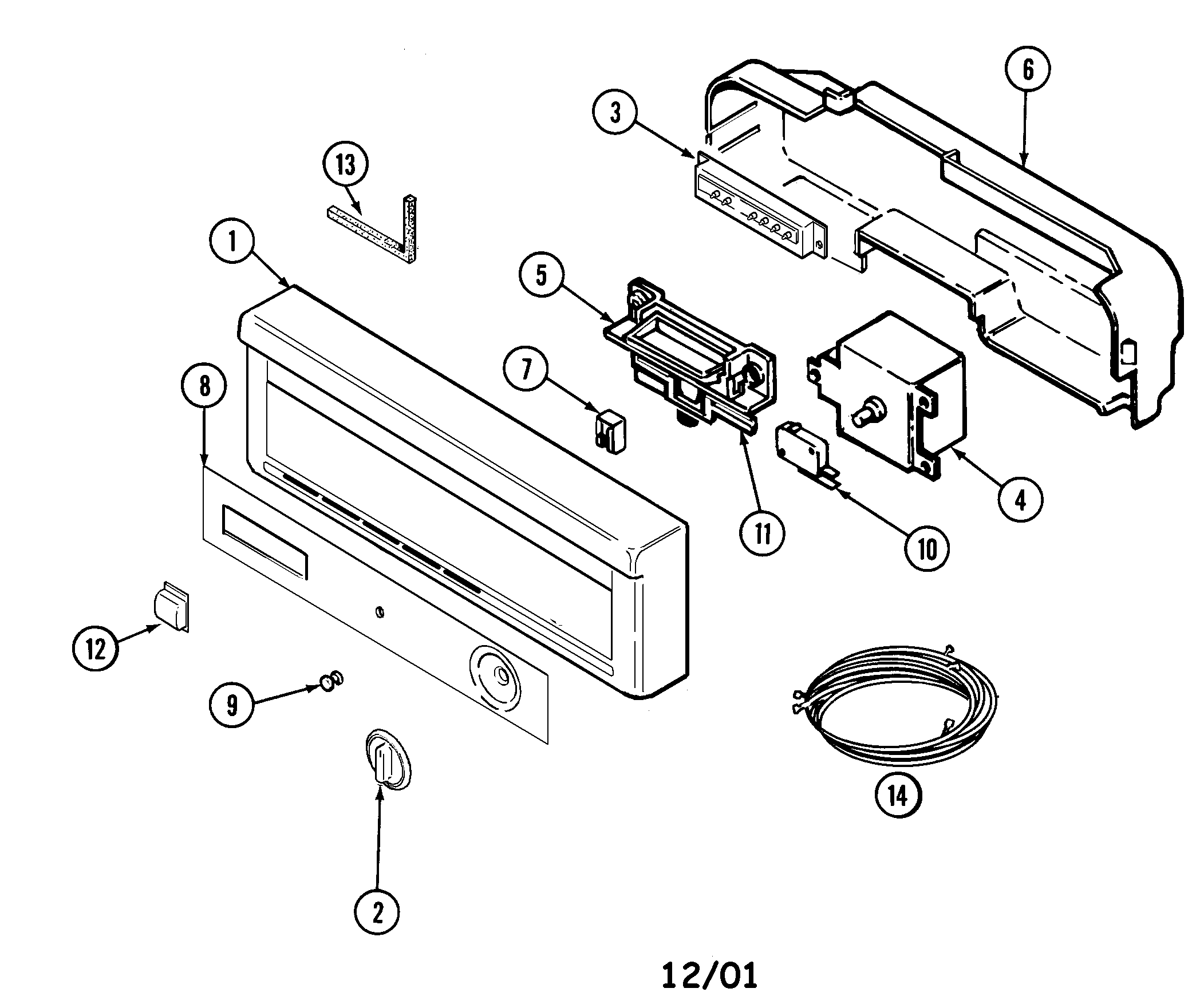 6

3

13

1

5

7

8

4

11

10

12

9

14

2

12/01