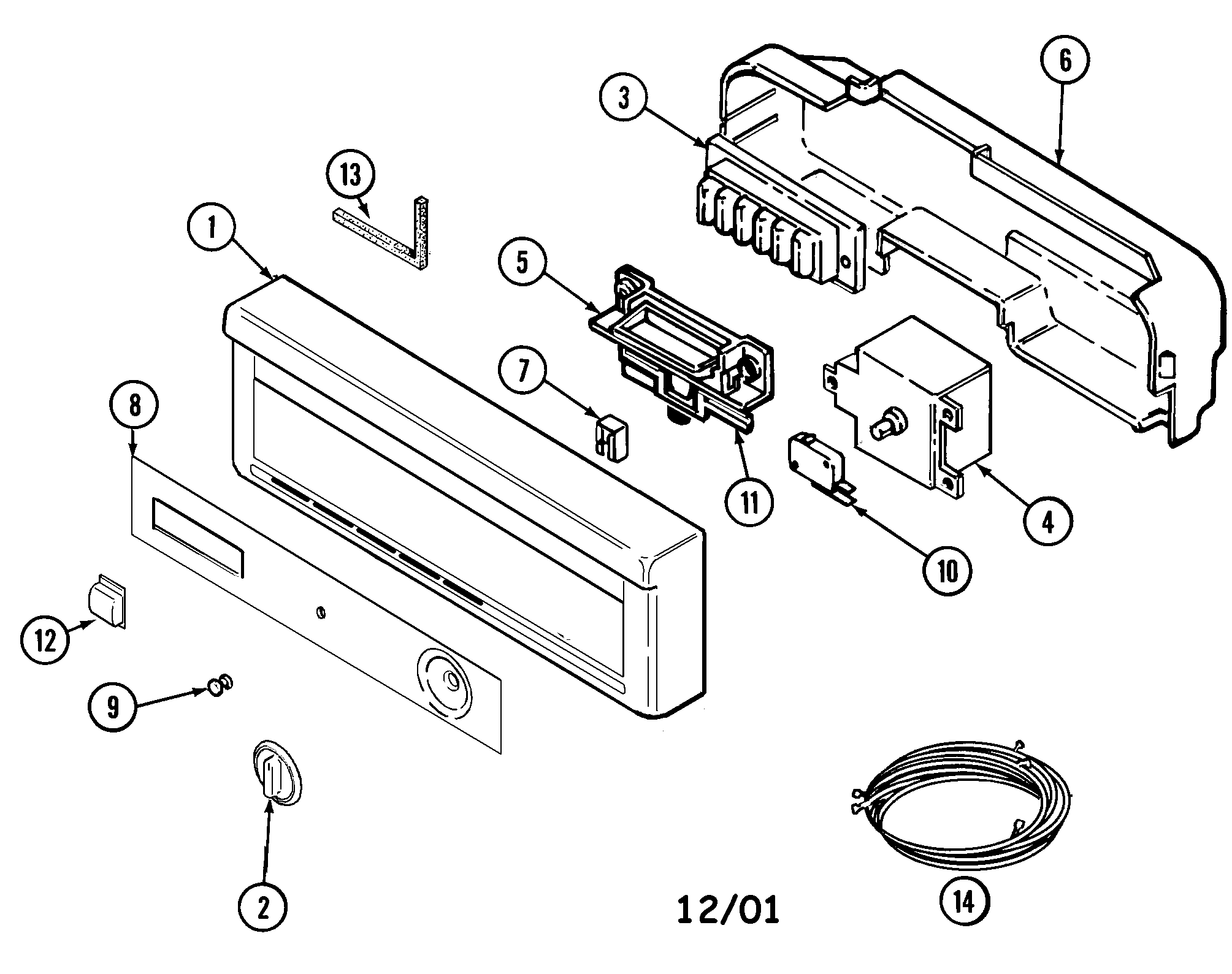 6
3
13
1
5
7
8
11
4
10
12
9
2
12/01
14