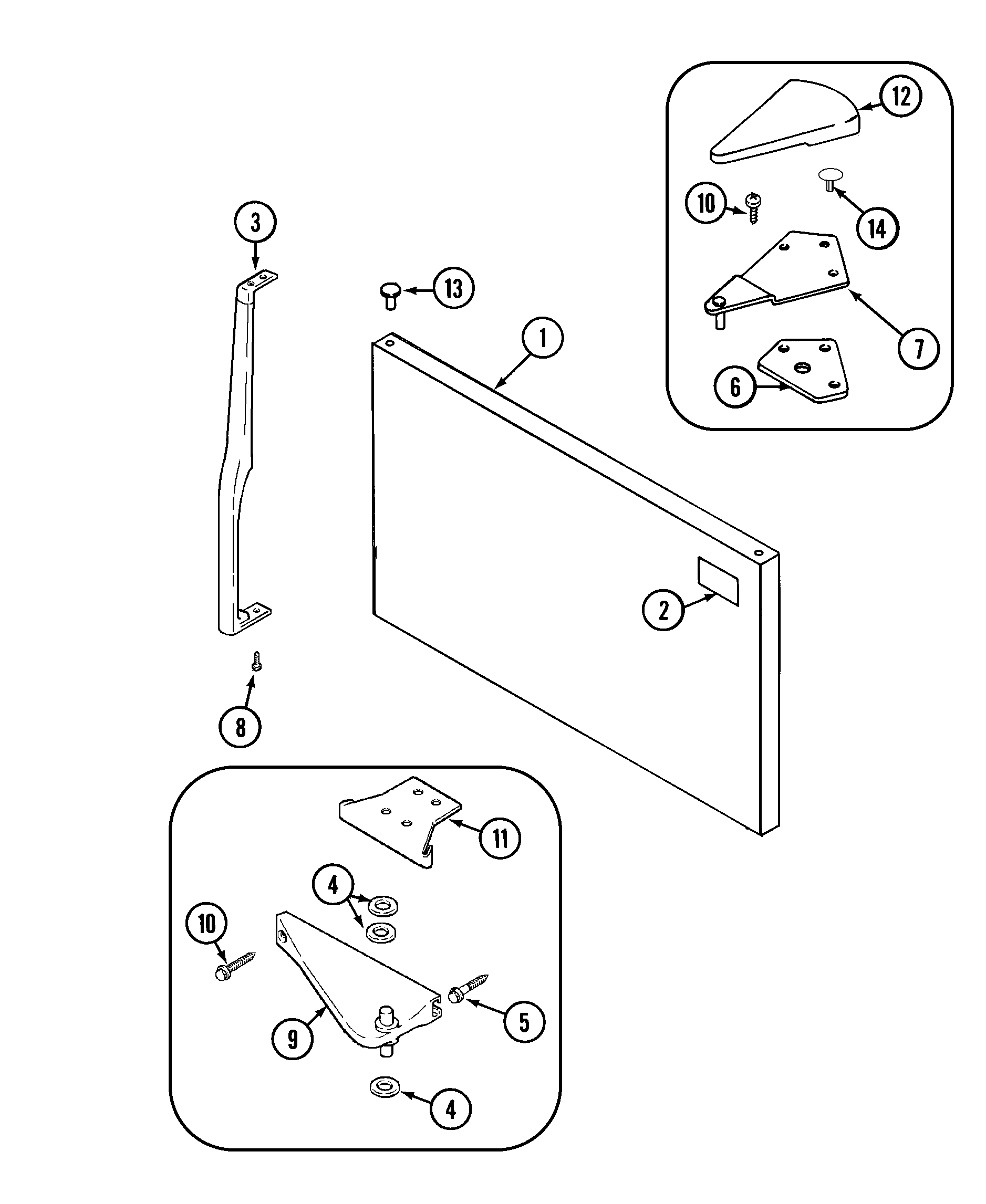 12

10

14

7

6

3

13

1

2

8

11

4

10

5

9

4