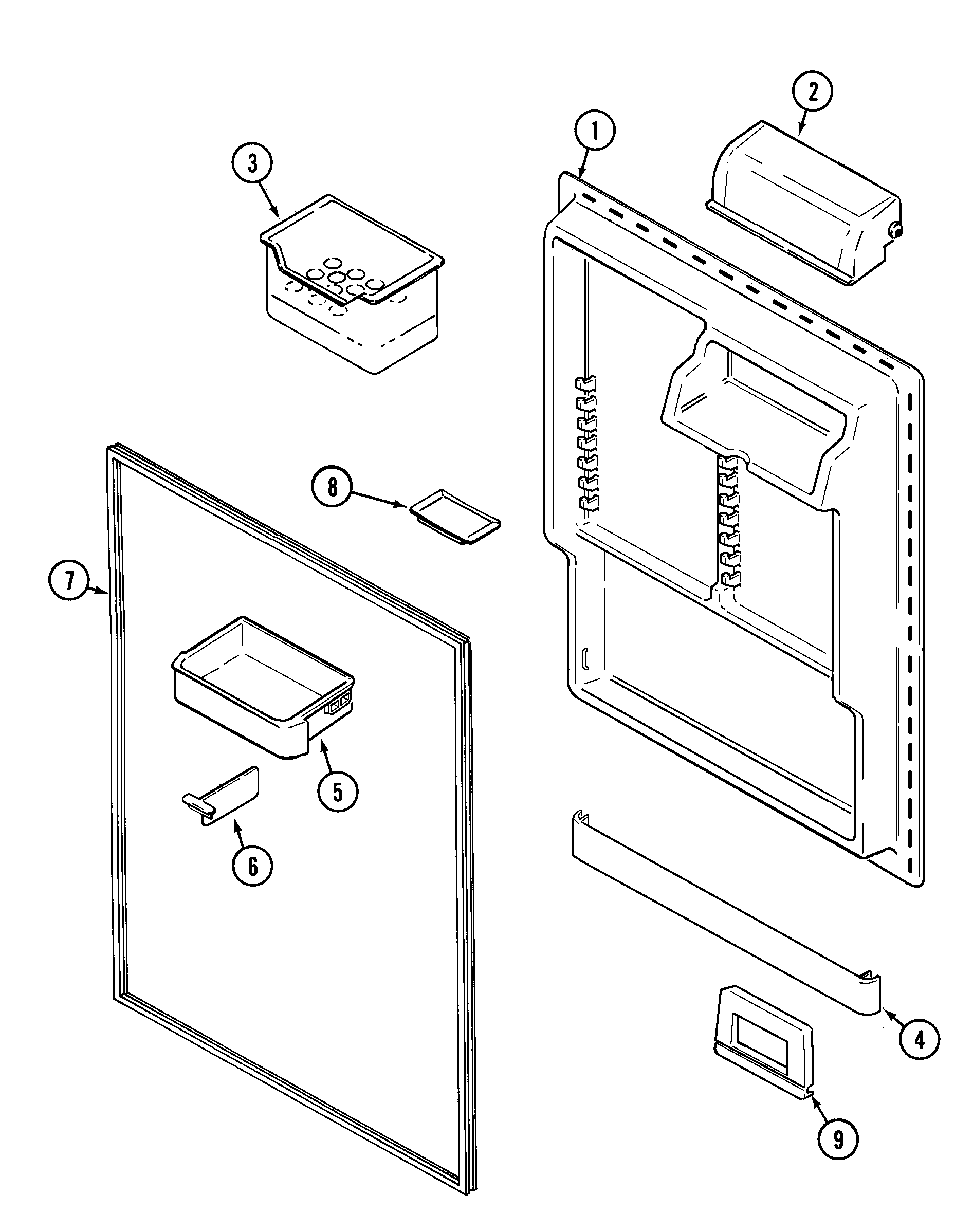 2
1
3
8
7
5
6
4
9