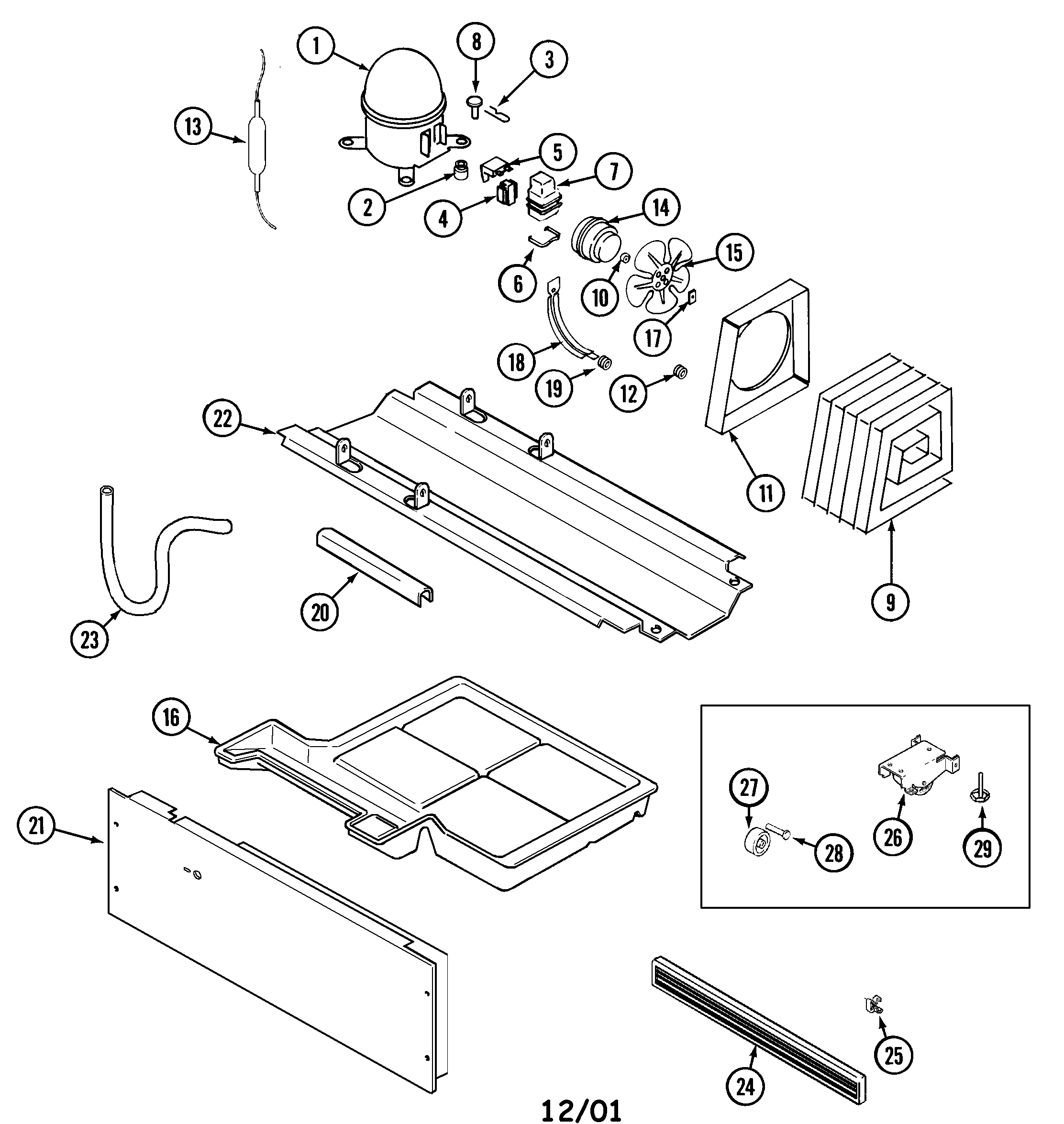 1
8
3
13
5
7
2
4
14
15
6
10
17
18
19
12
22
11
9
23
20
16
21
27
28
26
29
24
25
12/01