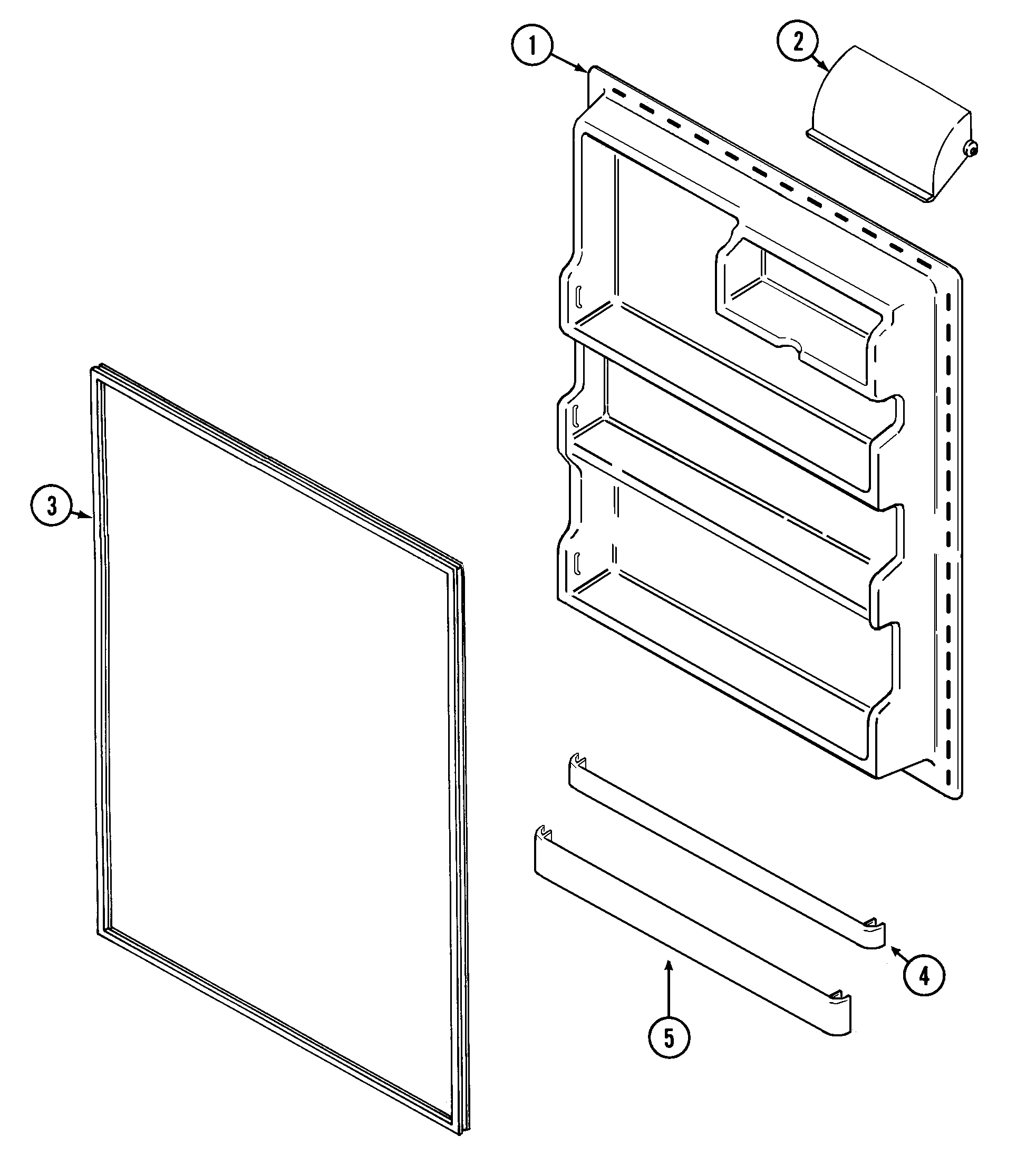 1
2
3
4
5