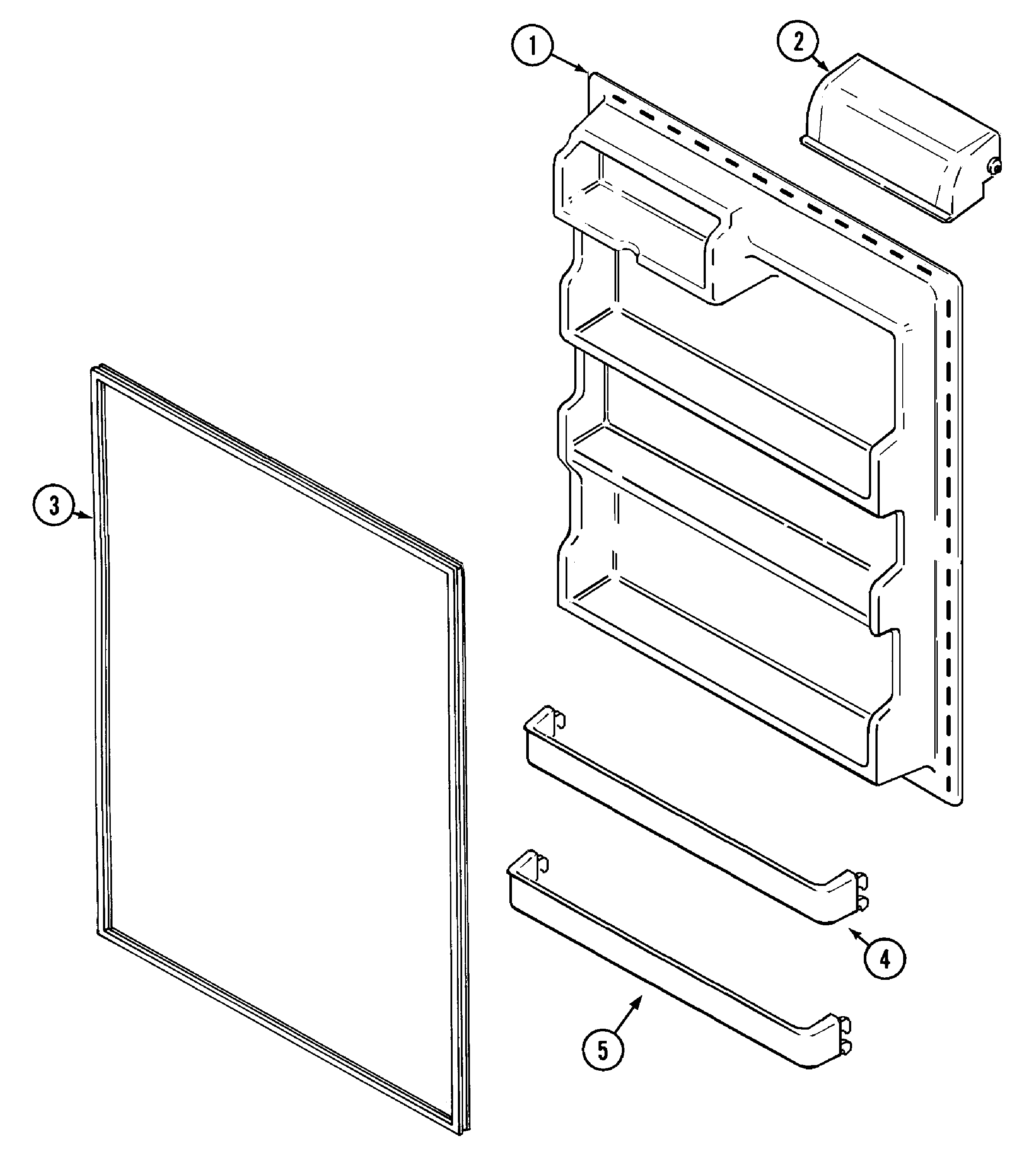 1
2
3
4
5