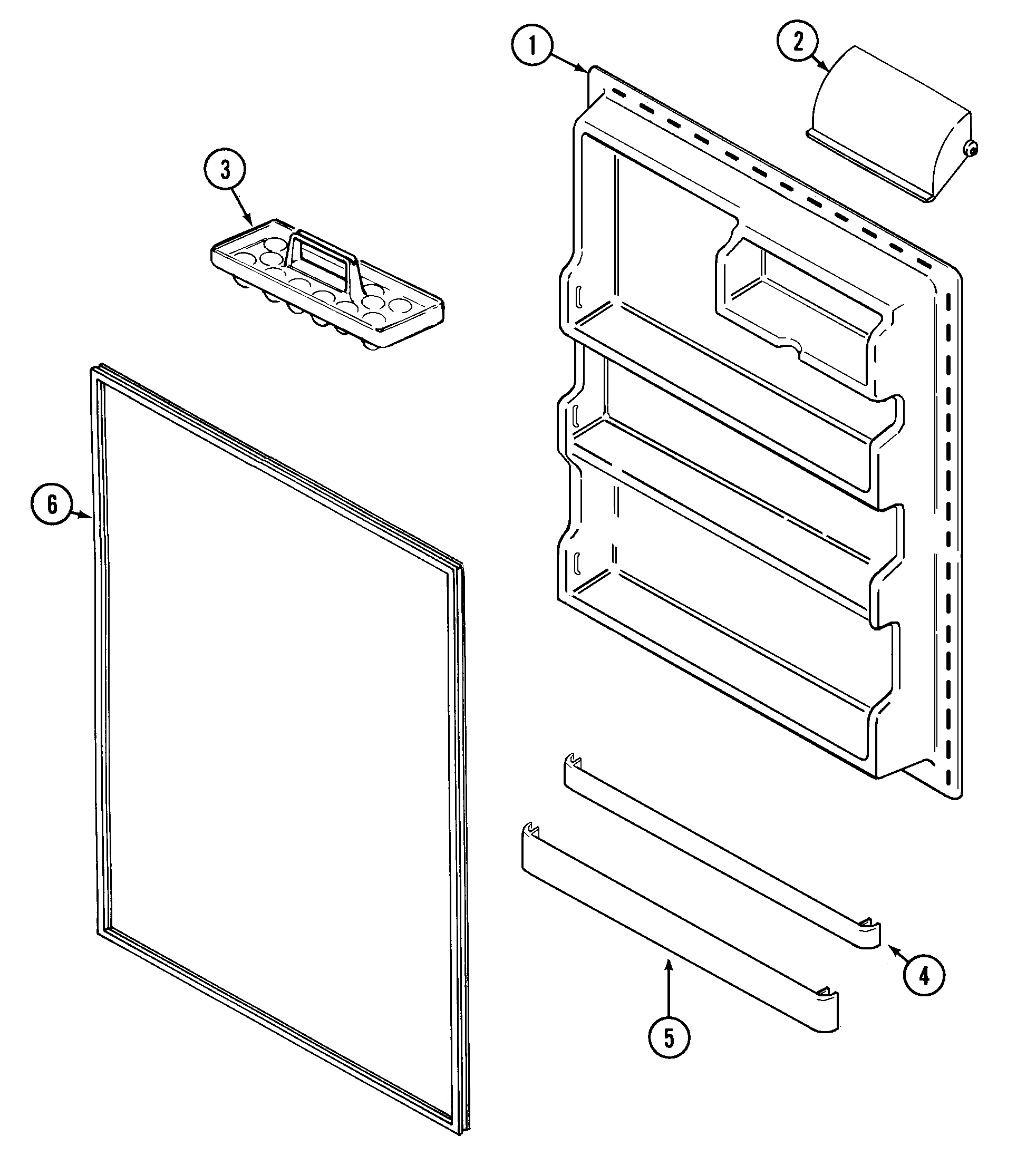 1
2
3
6
4
5