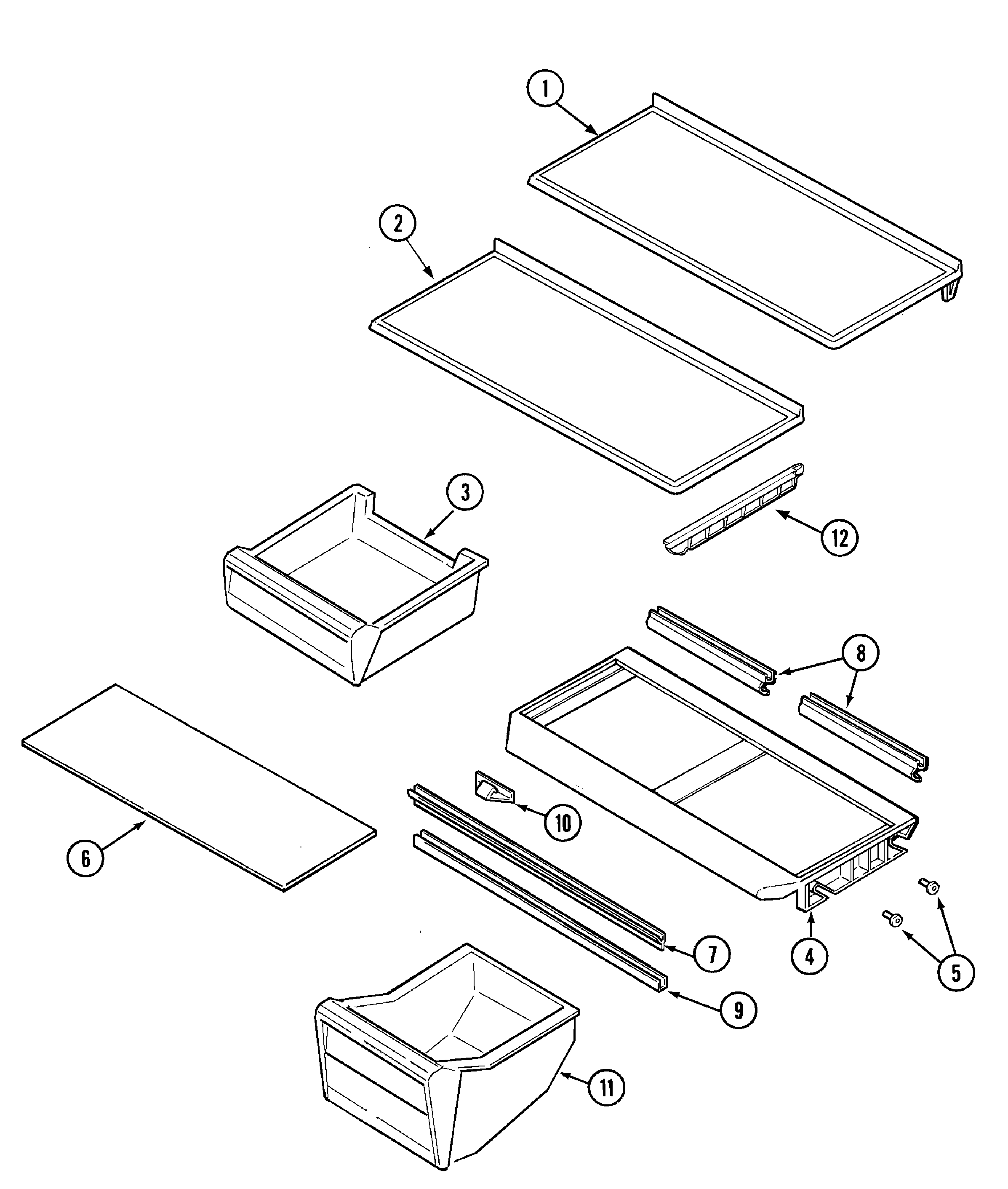 1
2
3
12
8
10
6
7
4
5
9
11