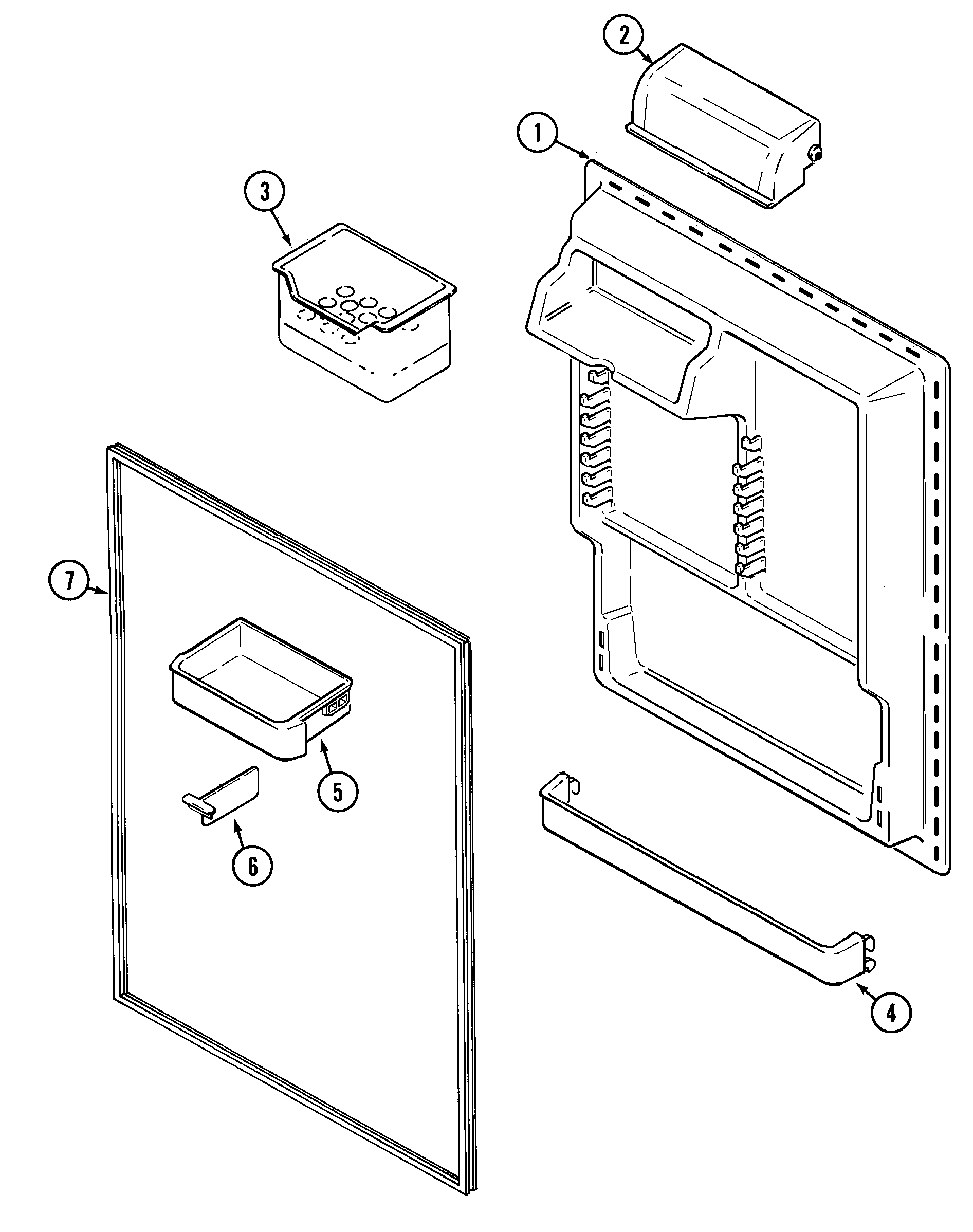 2
1
3
7
5
6
4