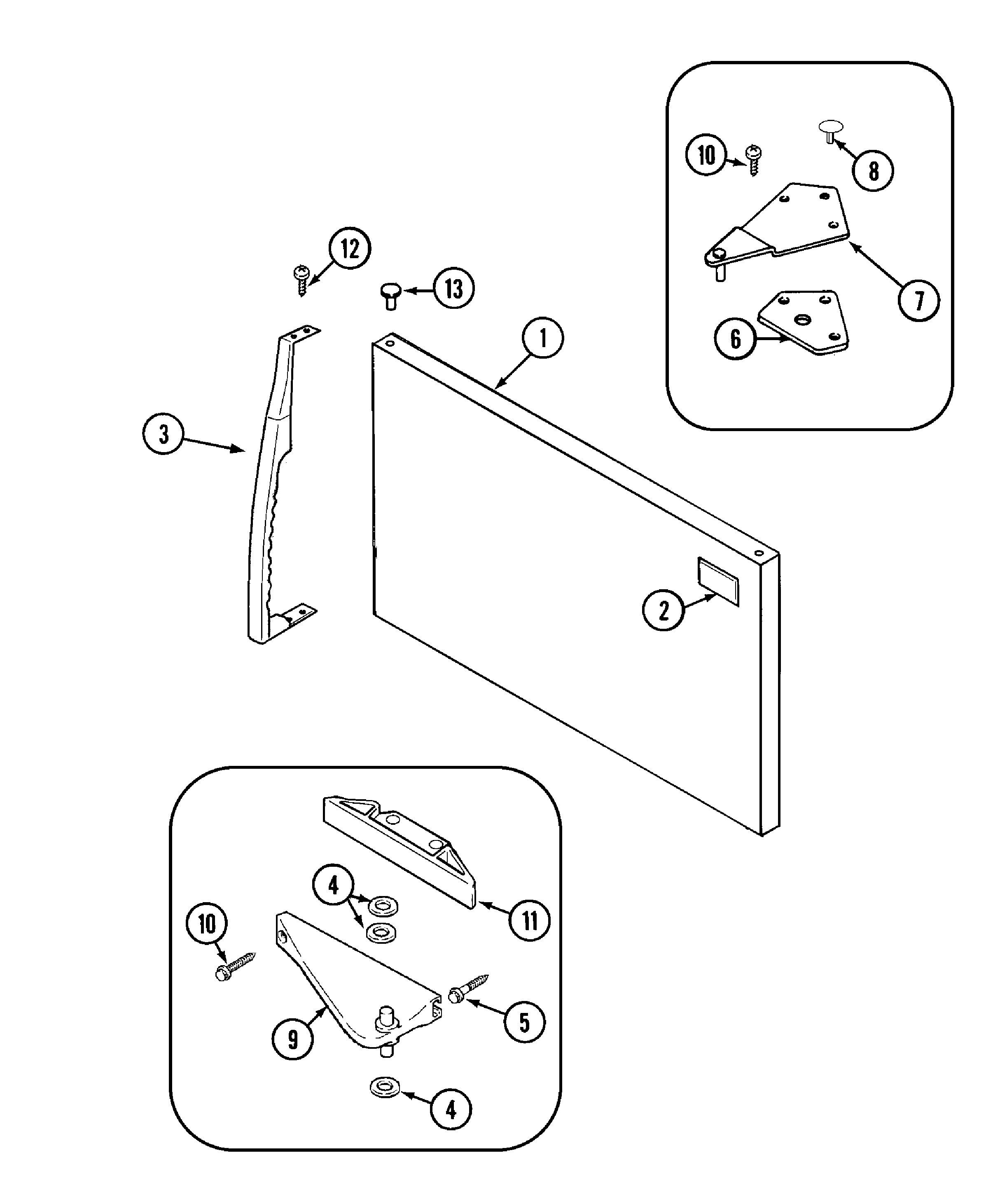 10
8
7
6
12
13
1
3
2
4
11
10
5
9
4