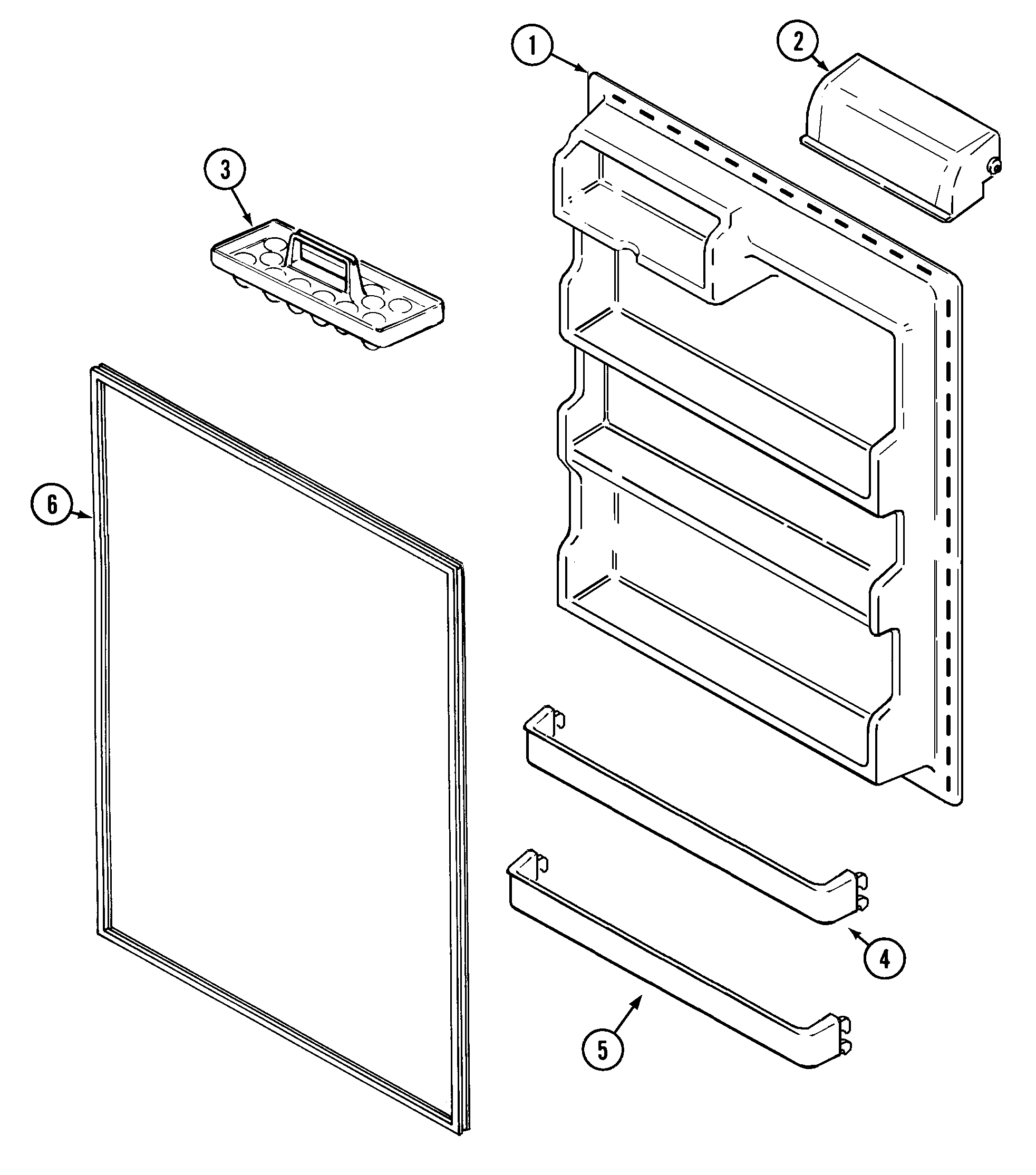 1
2
3
6
4
5