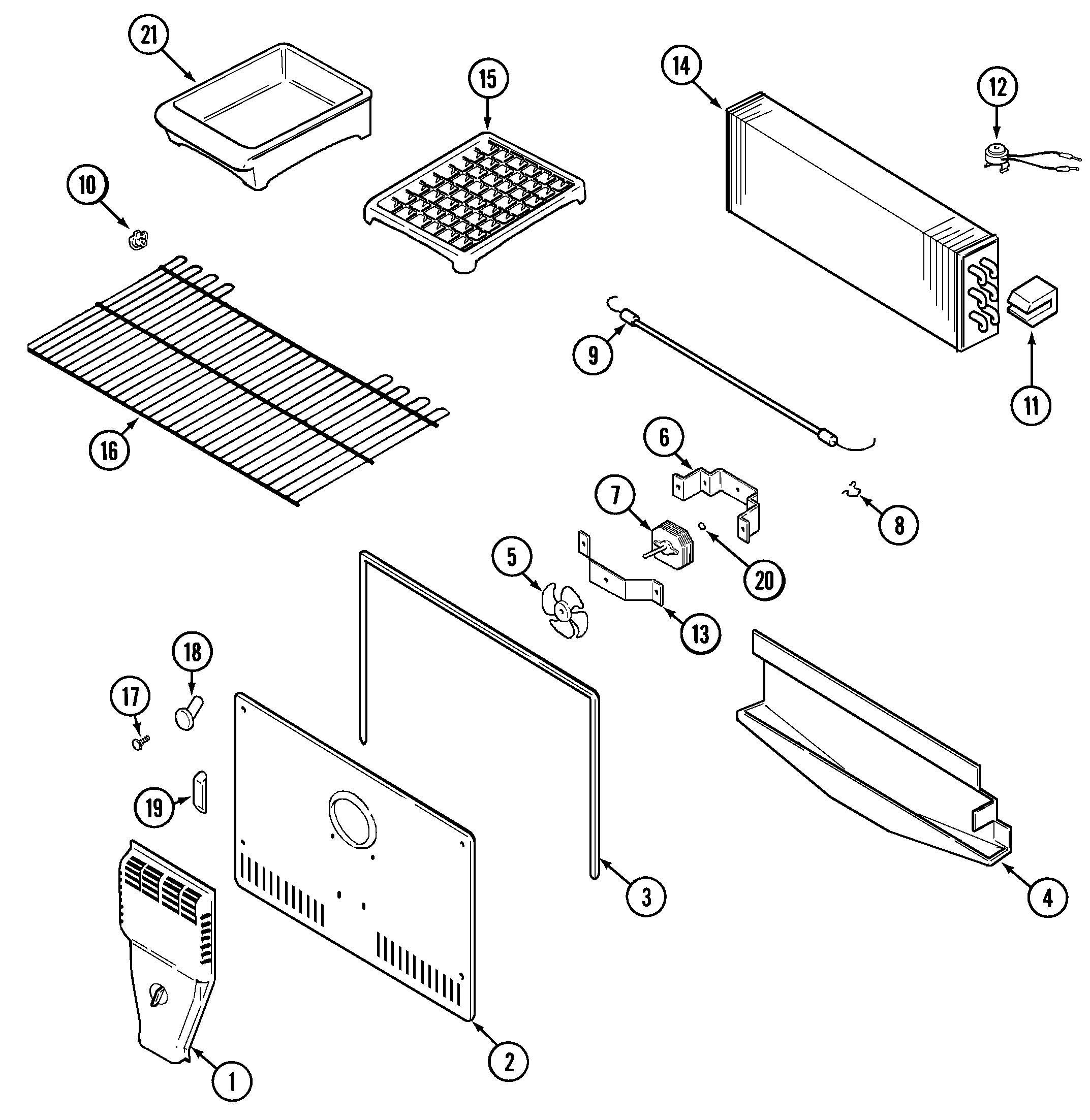 21
15
14
12
10
9
11
16
6
7
8
5
20
13
18
17
19
3
4
2
1