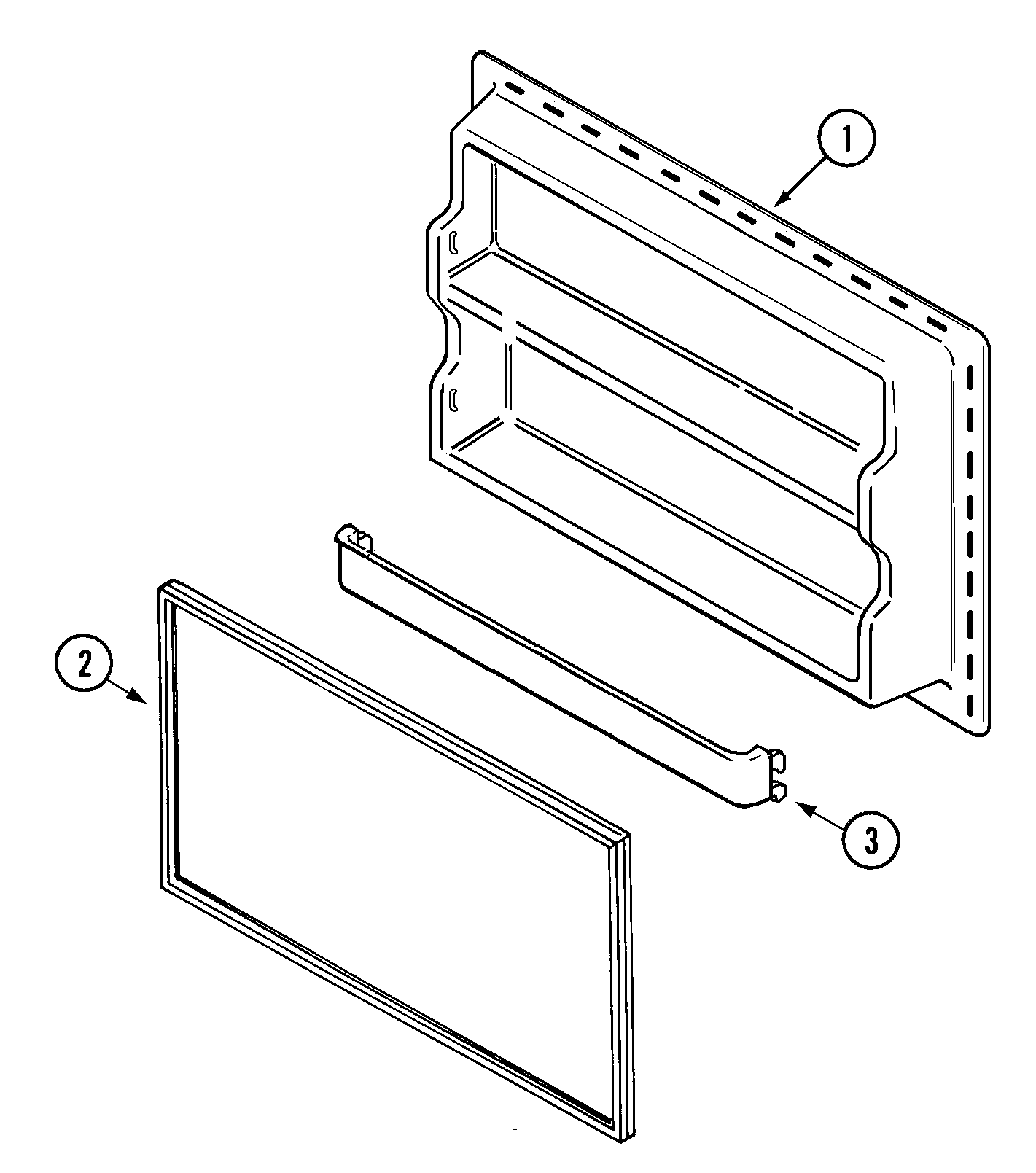 1

2

3