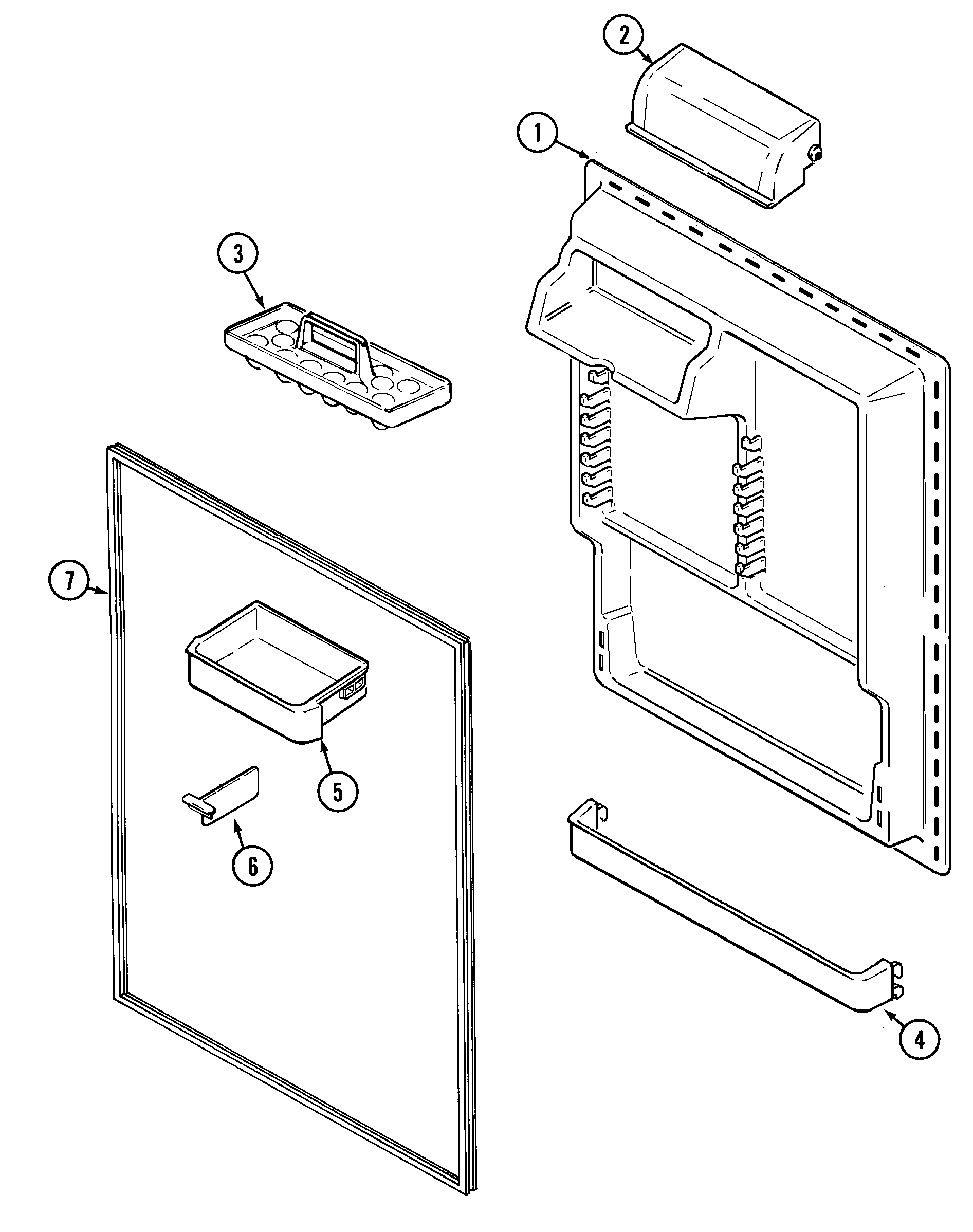 2
1
3
7
5
6
4