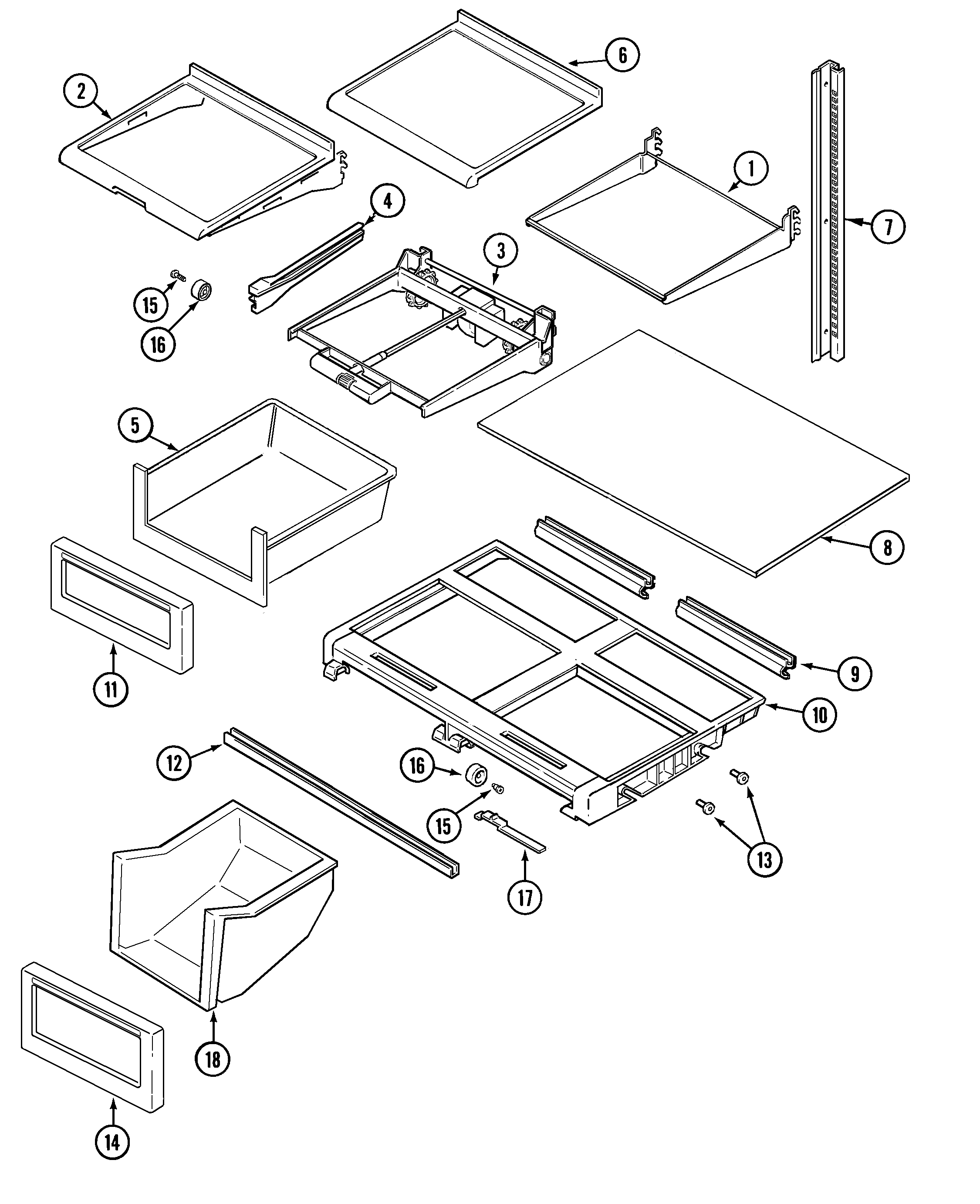 6
2
1
4
7
3
15
16
5
8
11
9
10
12
16
15
13
17
18
14