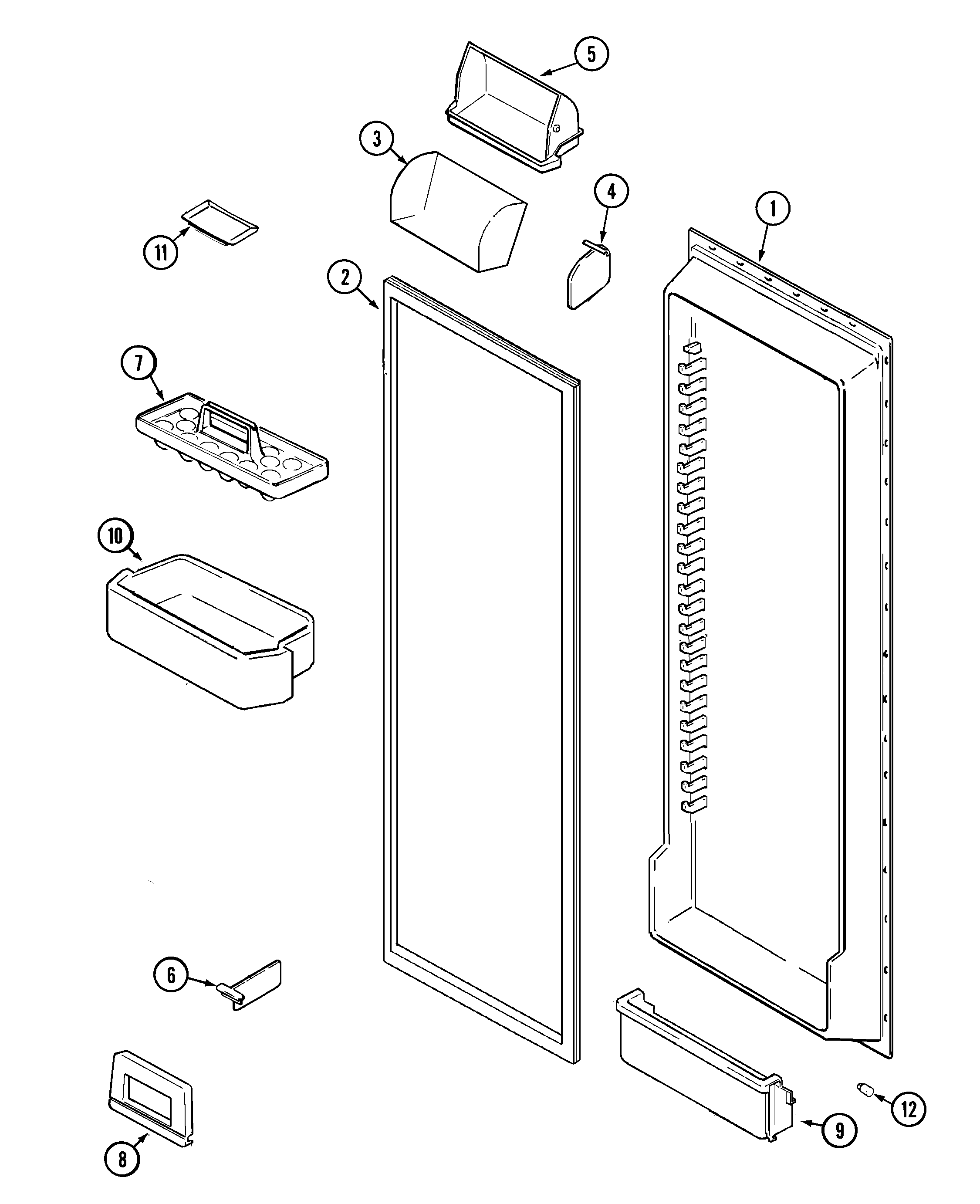 5
3
4
1
11
2
7
10
6
8
9
12