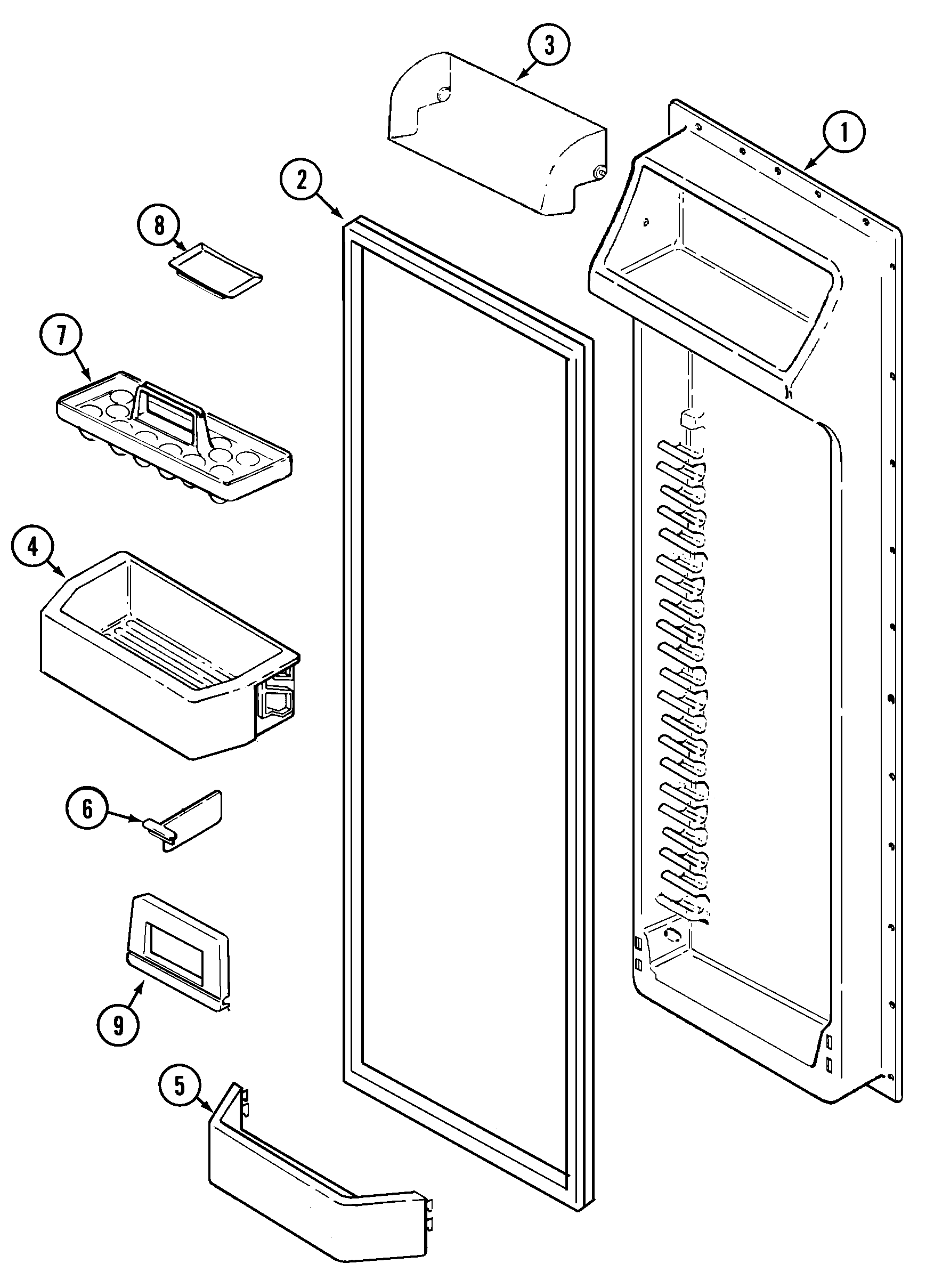 3
1
2
8
7
4
6
9
5