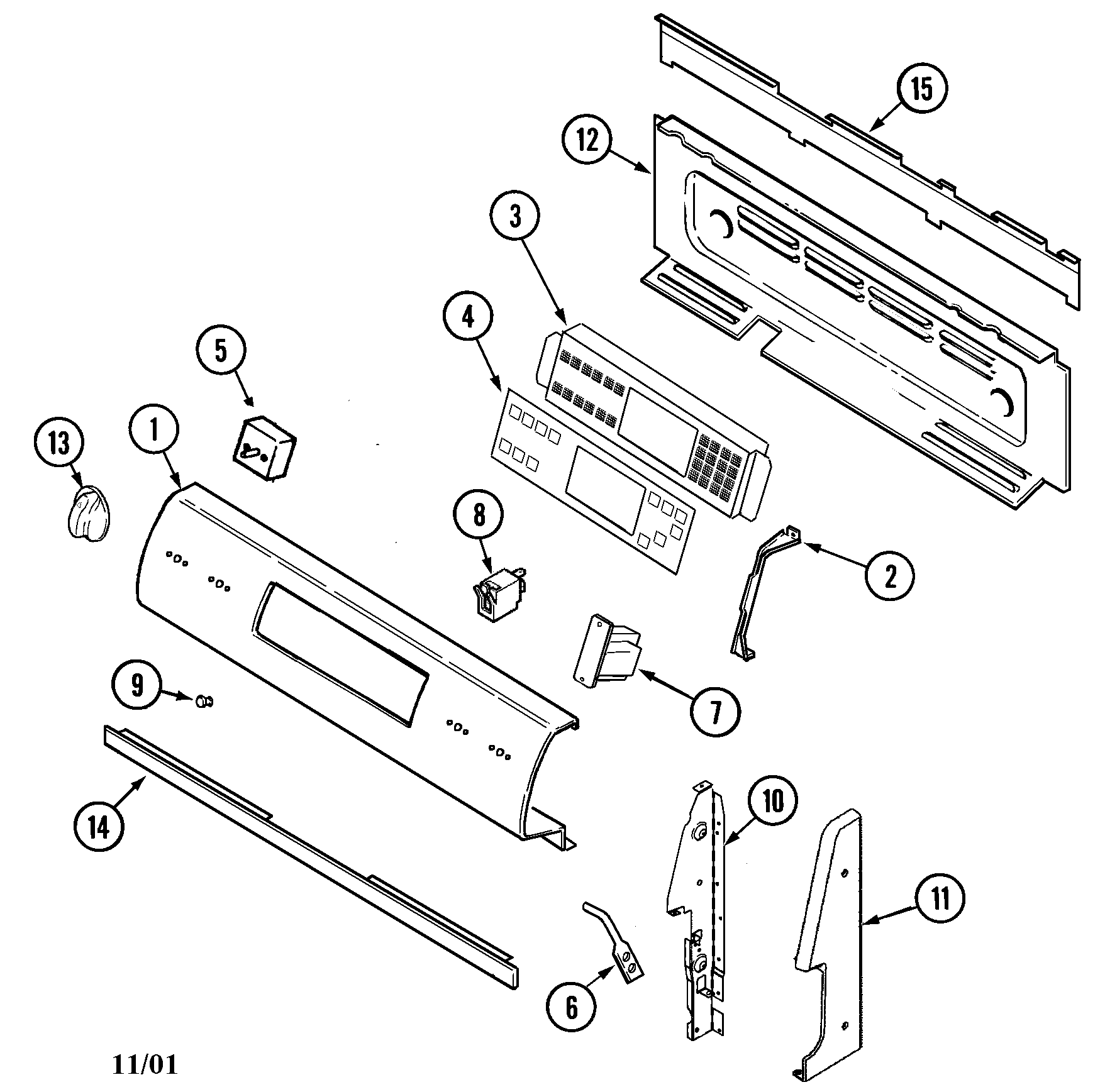 15
12
3
4
5
13
1
8
2
7
9
14
10
11
6
11/01