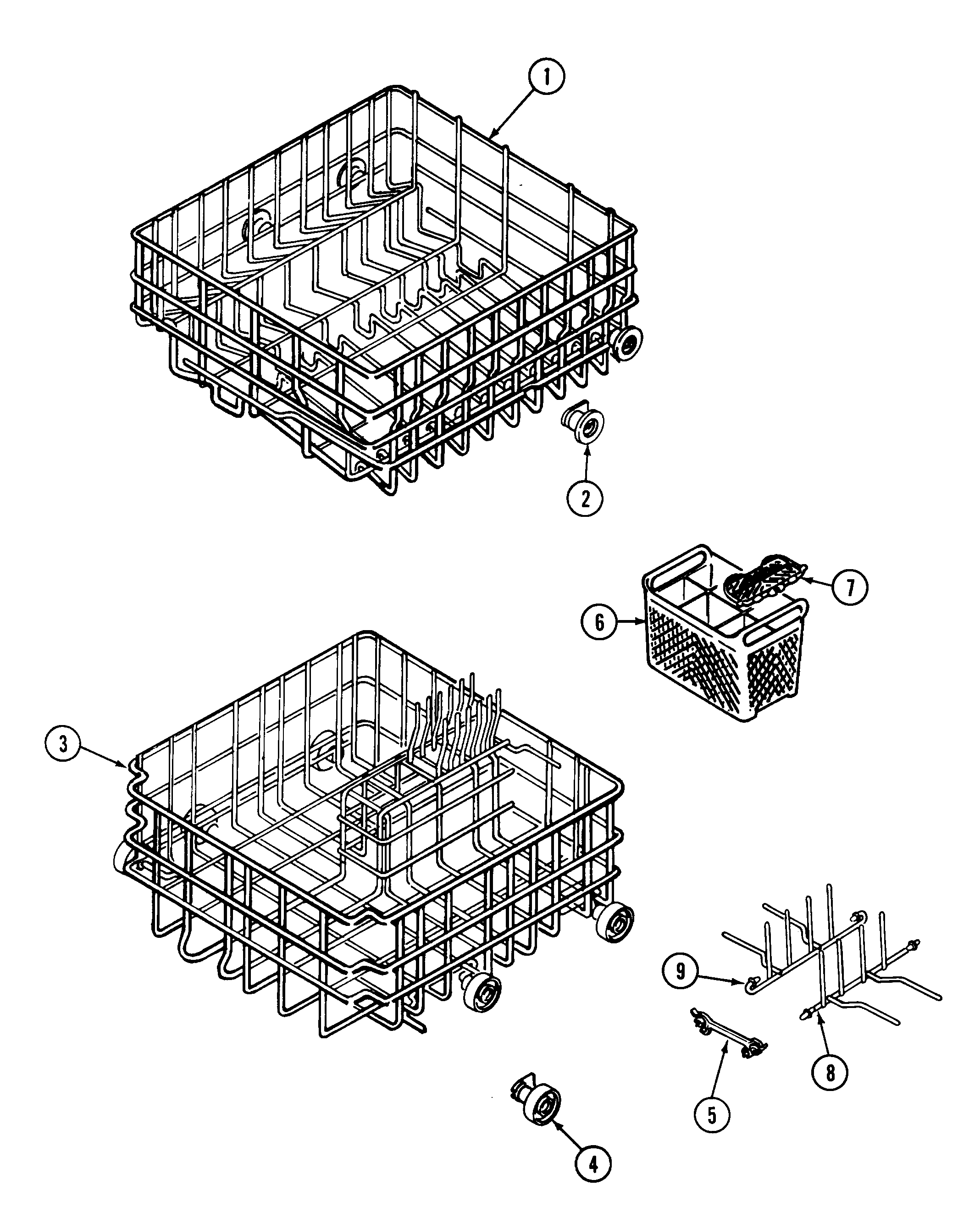 1

2

7

6

3

9

8

5

4